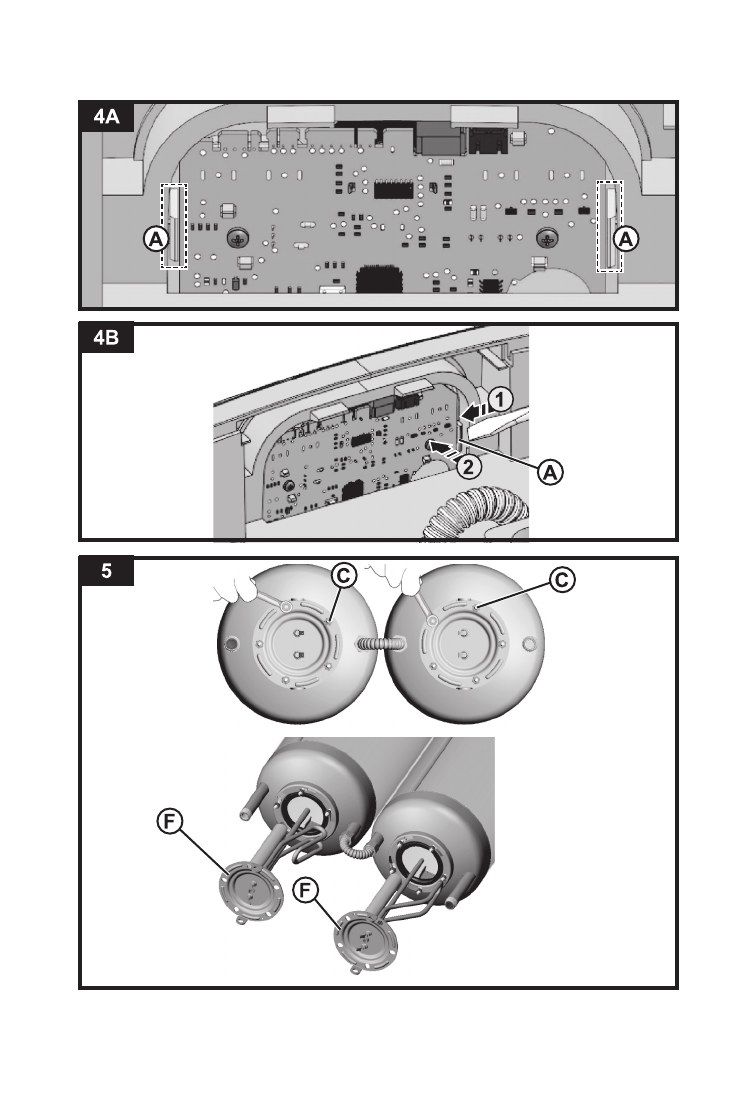 4A

A

A

4B

1

2

A

5

C

C

F

F