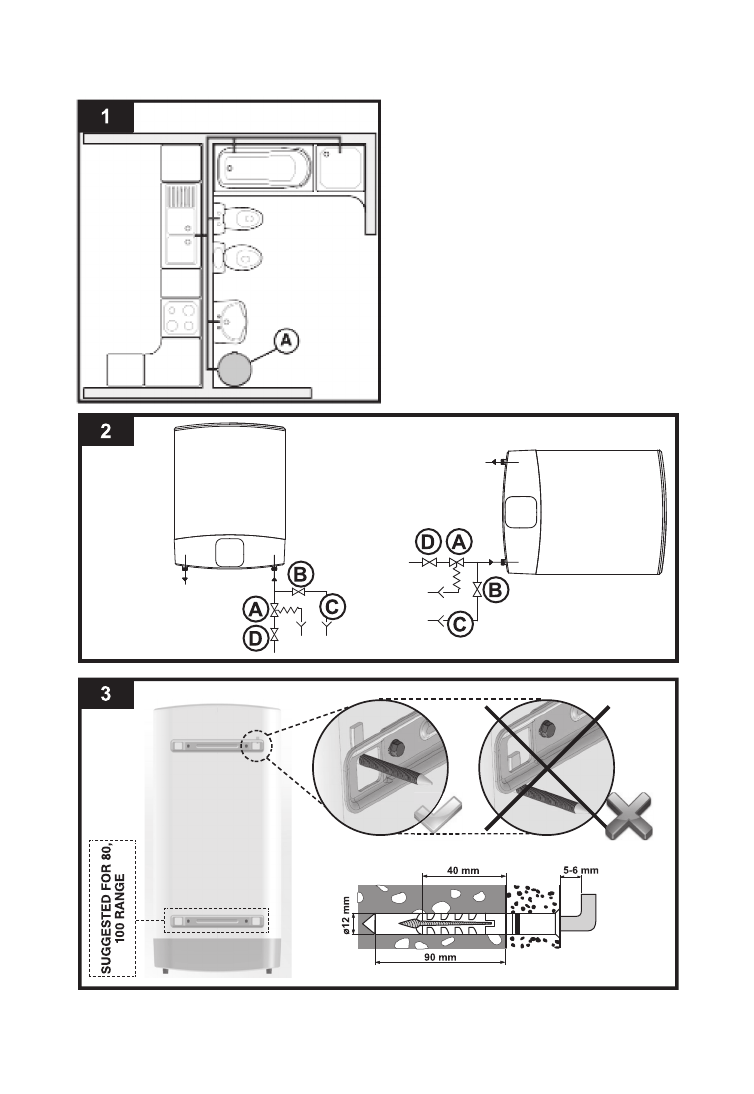 1

A

2

B

A

C

D

D A

B

C

3

SUGGESTED FOR 80, 100 RANGE

40 mm

5-6 mm

ø12 mm

90 mm