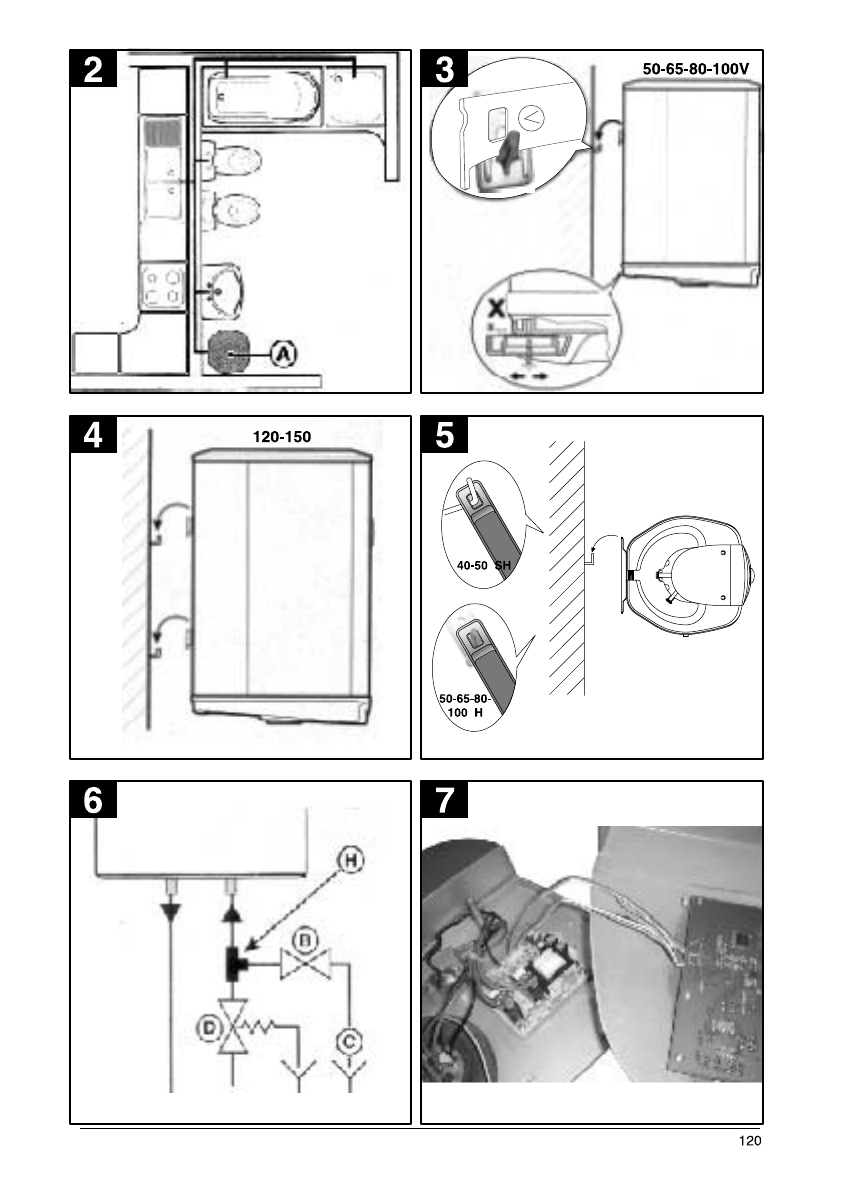 2

A

3

50-65-80-100V

X

4

120-150

5

40-50 SH

50-65-80-100 H

6

H

B

D

C

7

120