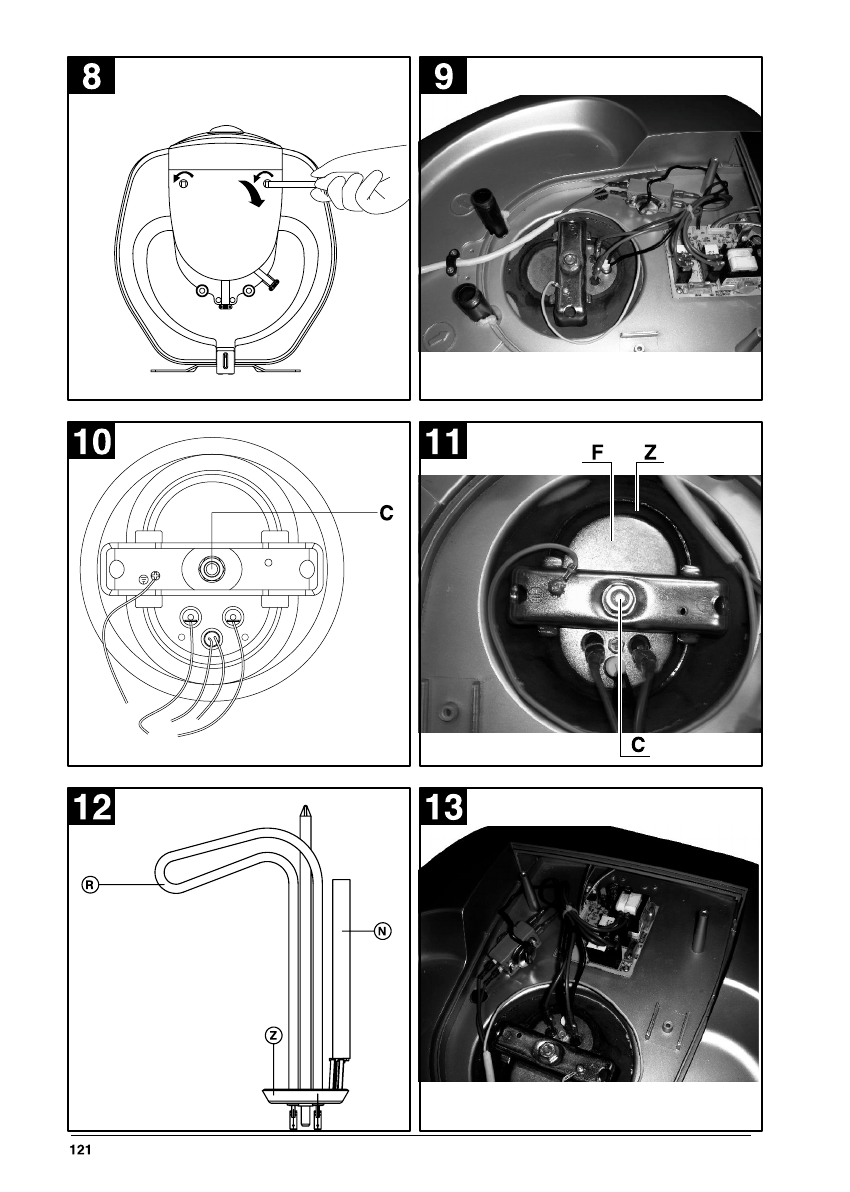 8

9

10

C

11

F Z

C

12

R

N

Z

13

121