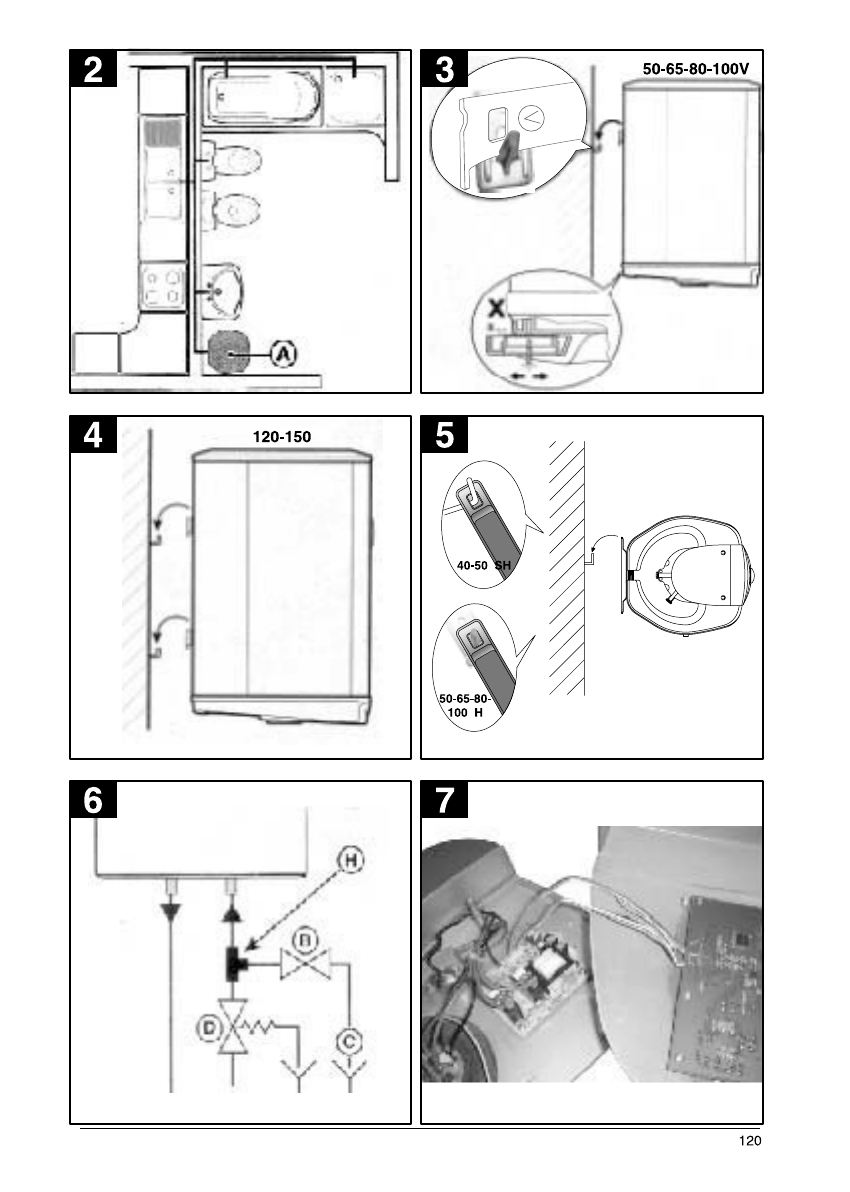 2

A

3

50-65-80-100V

X

4

120-150

5

40-50 SH

50-65-80-100 H

6

H

B

D

C

7

120