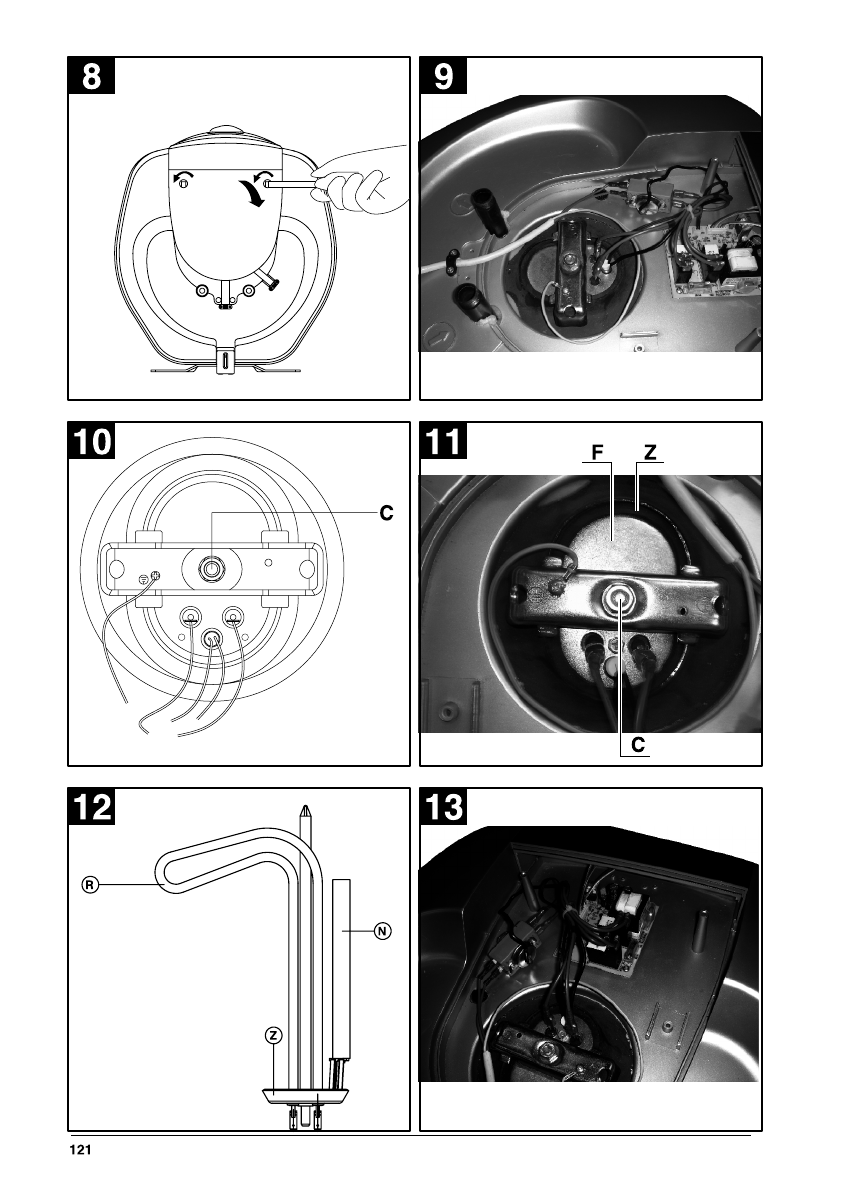 8

9

10

C

11

F Z

C

12

R

N

Z

13

121