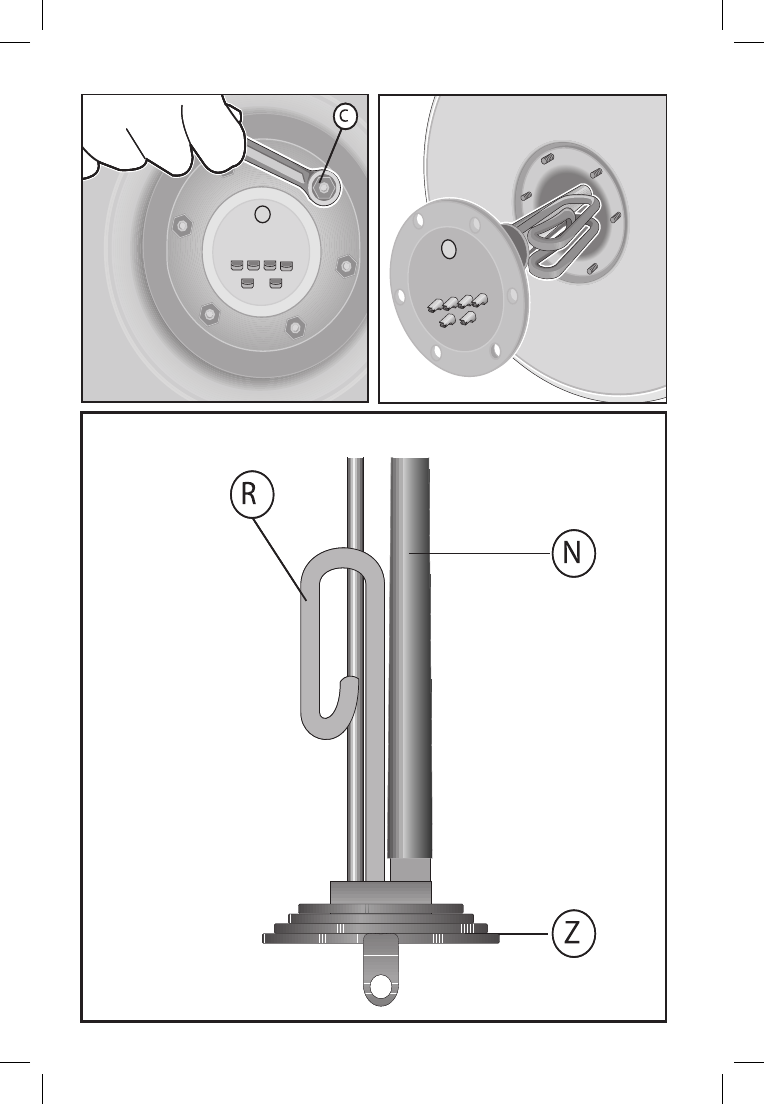 C

R

N

Z