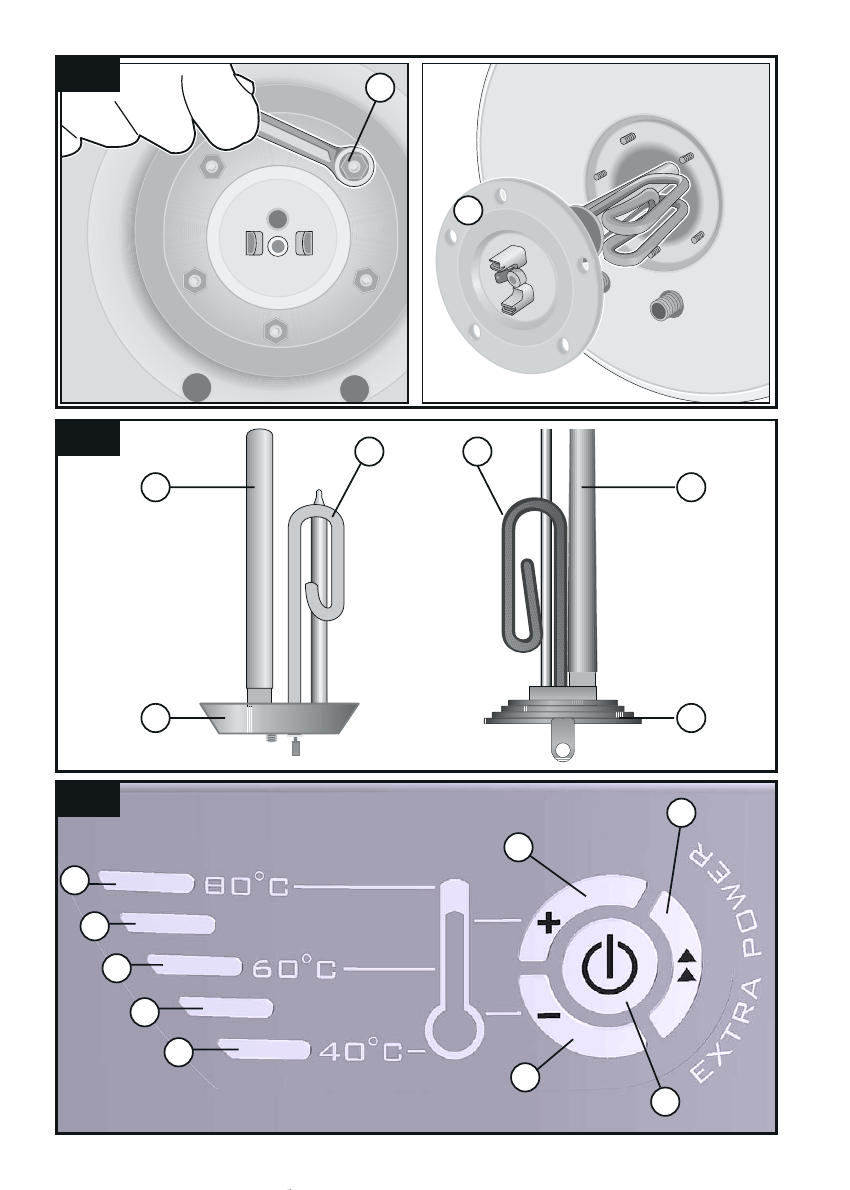 80°C
60°C
40°C
+
−
EXTRA POWER