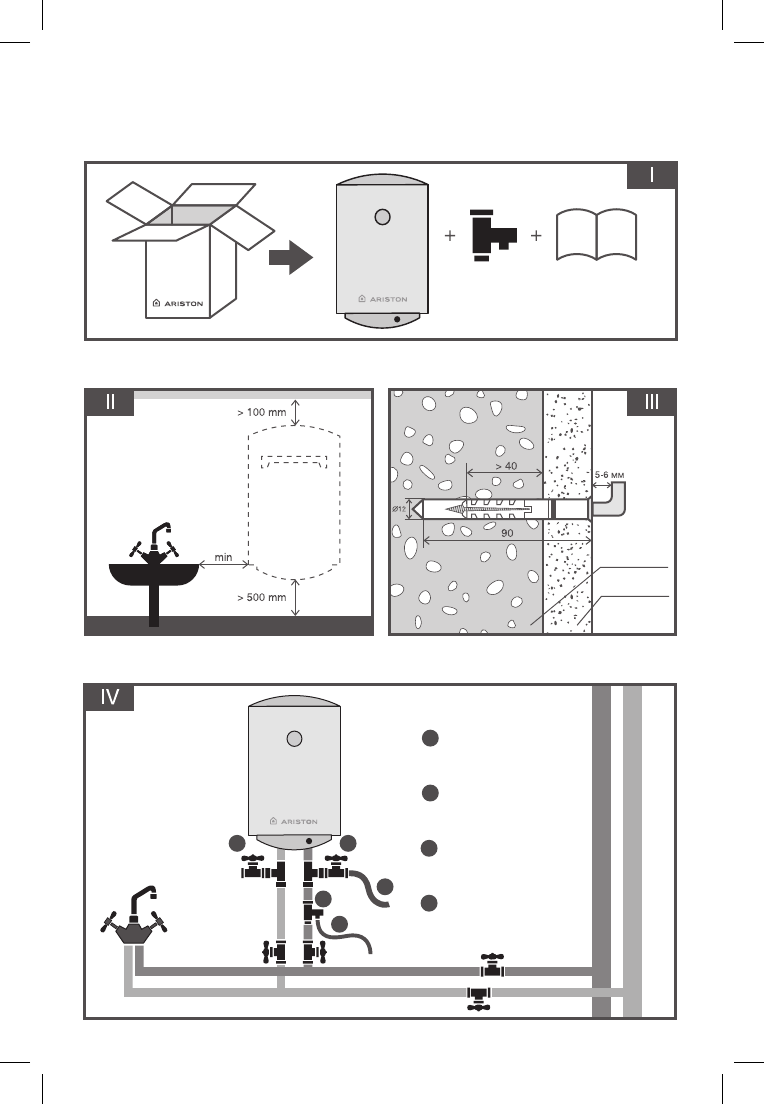 I

ARISTON

ARISTON

+ +

II

> 100 mm

min

> 500 mm

III

> 40

5-6 мм

Ø12

90

IV

ARISTON