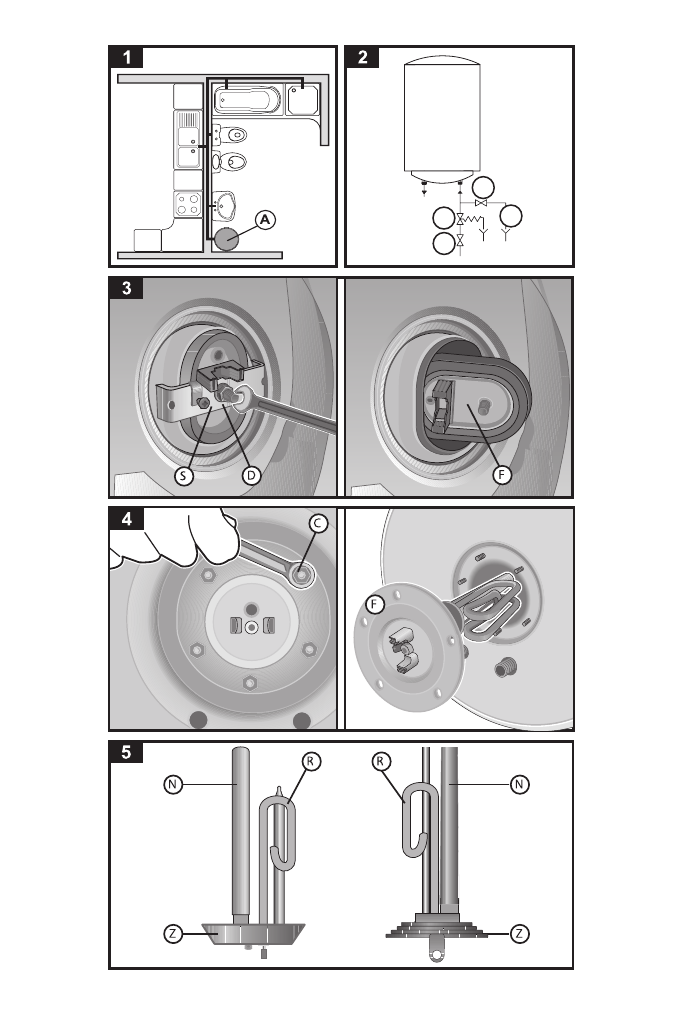 1

A

2

3

S

D

F

4

C

F

5

N

R

Z

R

N

Z