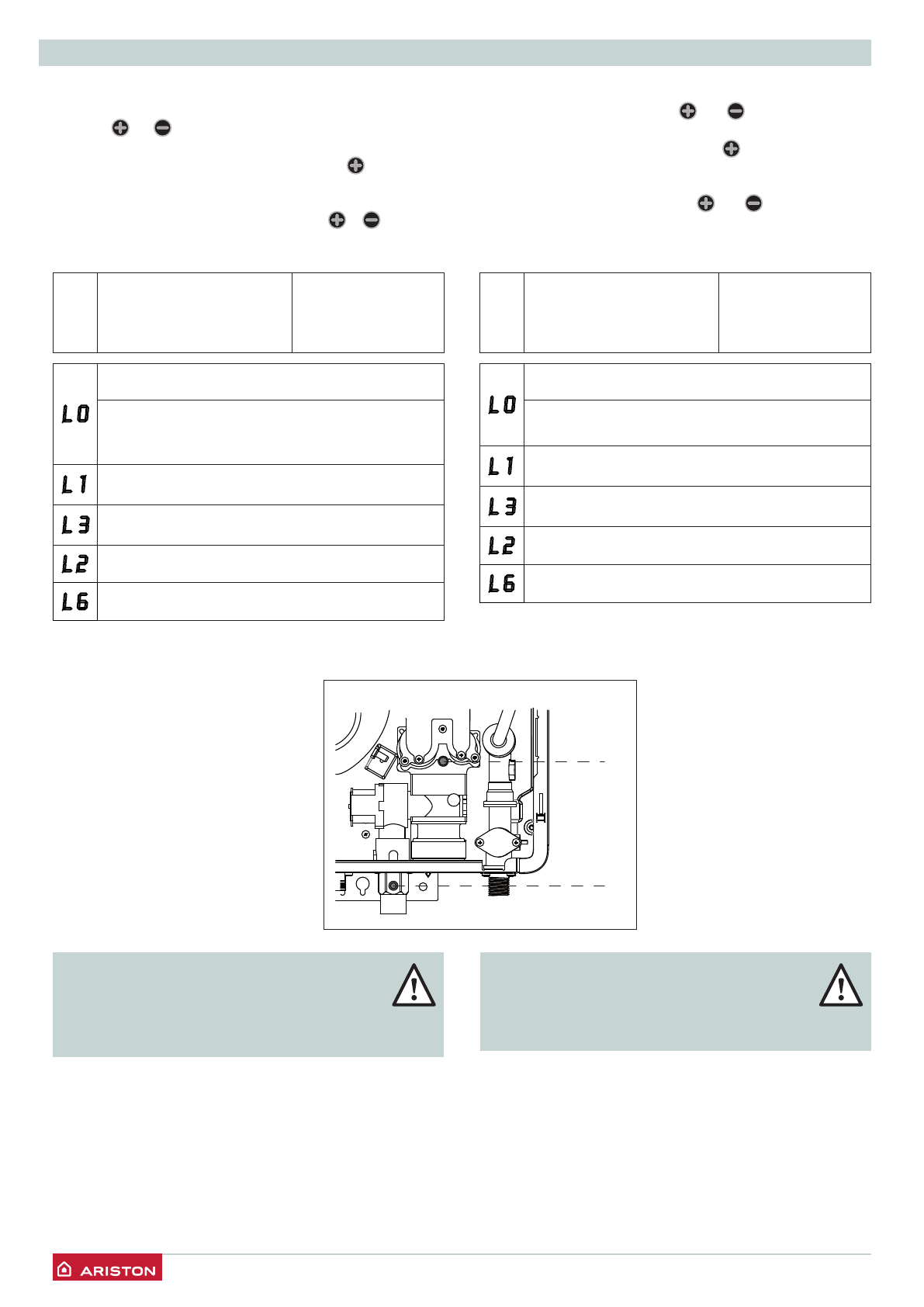 | | | |
|---|---|---|
| | | |

| | |
|---|---|
| L0 | |
| | |
| L1 | |
| L3 | |
| L2 | |
| L6 | |

| | | |
|---|---|---|
| | | |

| | |
|---|---|
| L0 | |
| | |
| L1 | |
| L3 | |
| L2 | |
| L6 | |

ARISTON