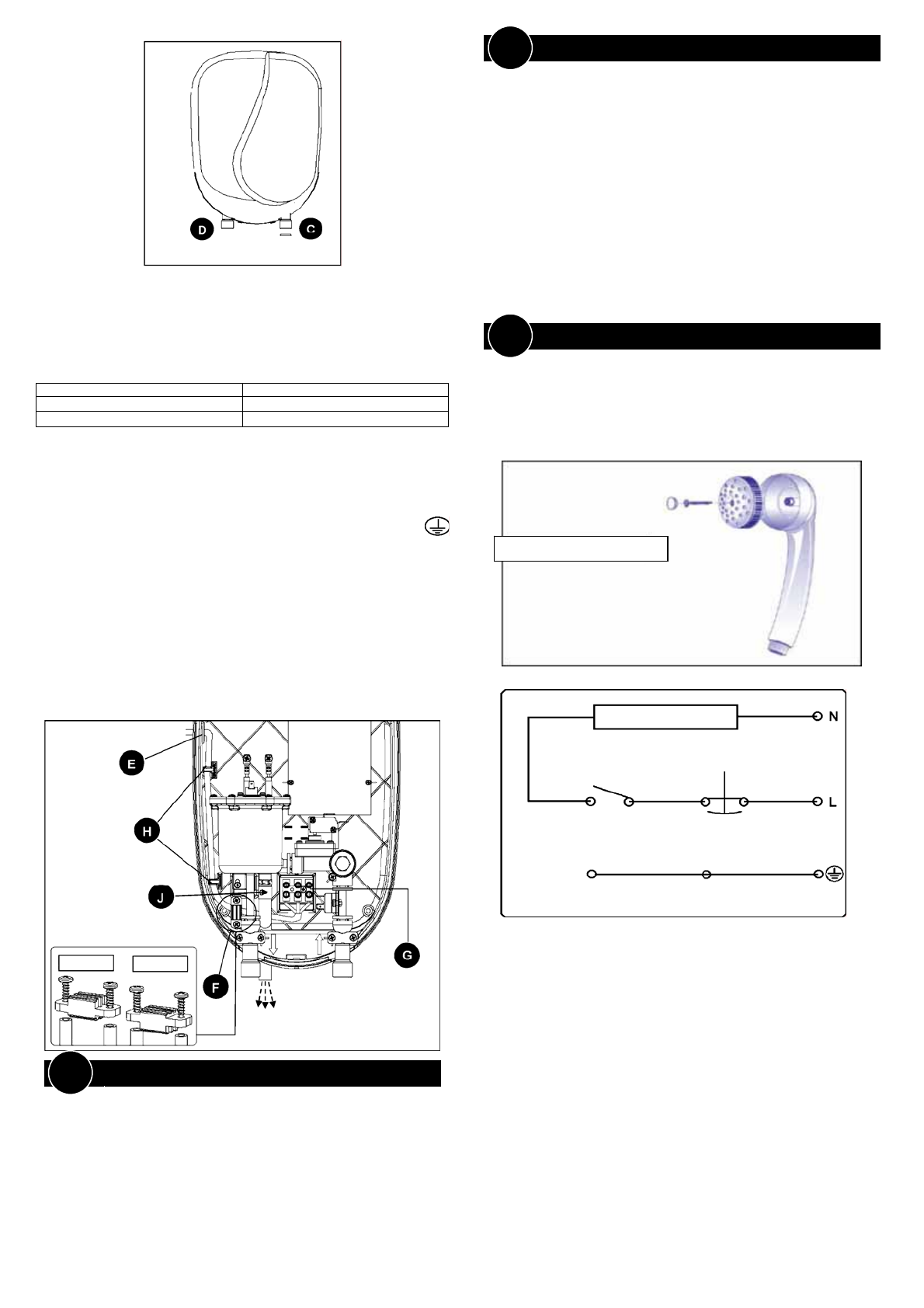 D C

E

H

J

F

G

N

L