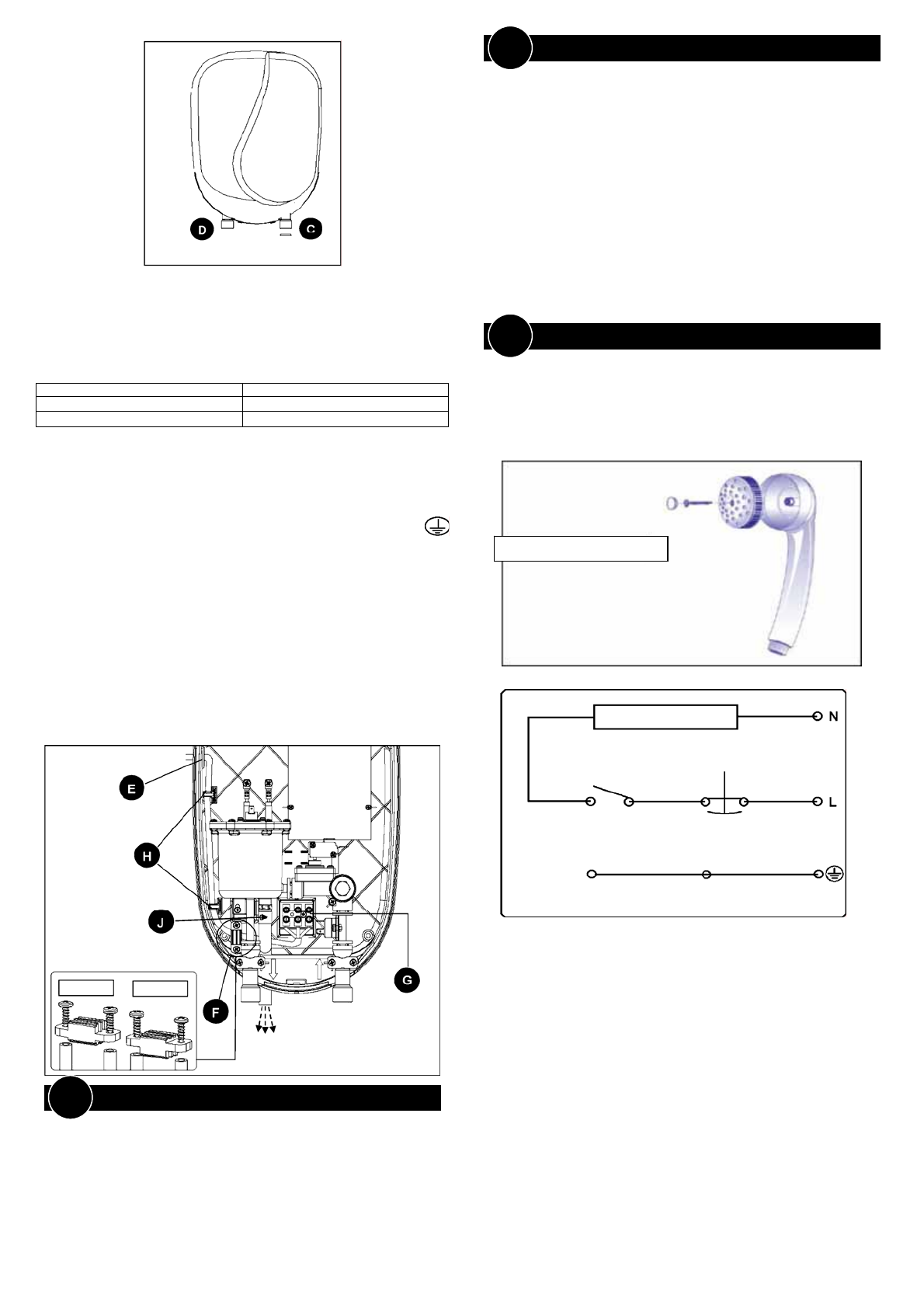 D C

E

H

J

G

F

N

L