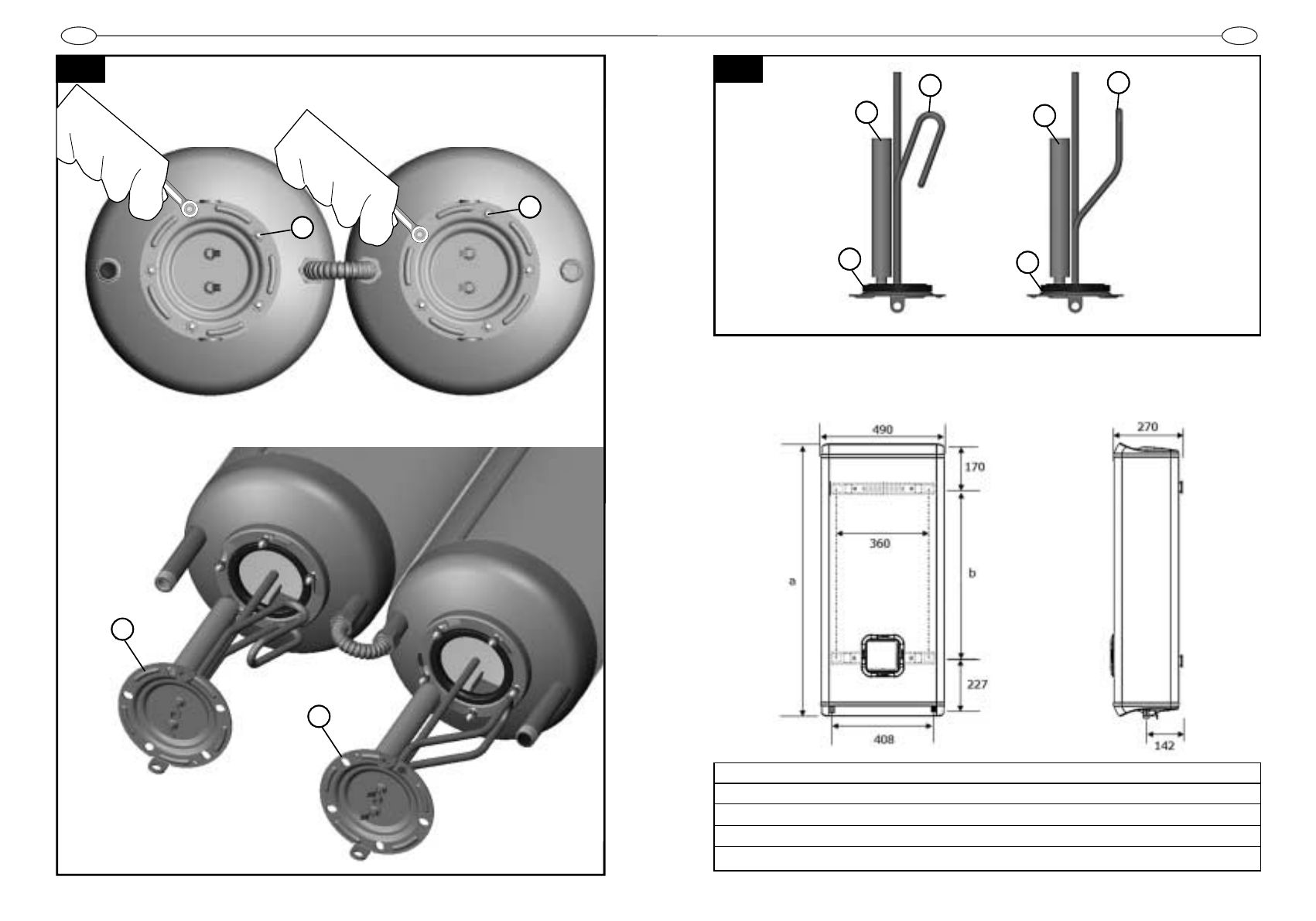 490

170

360

a

b

227

408

270

142