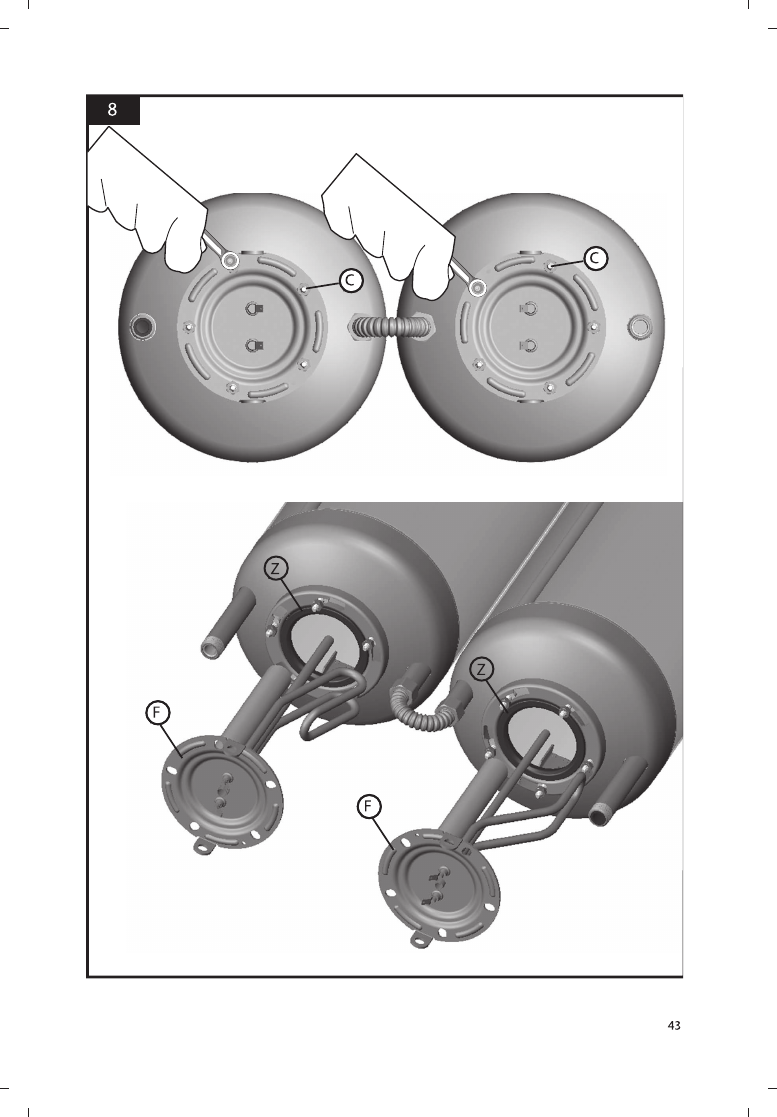 8

C

C

Z

Z

F

F

43