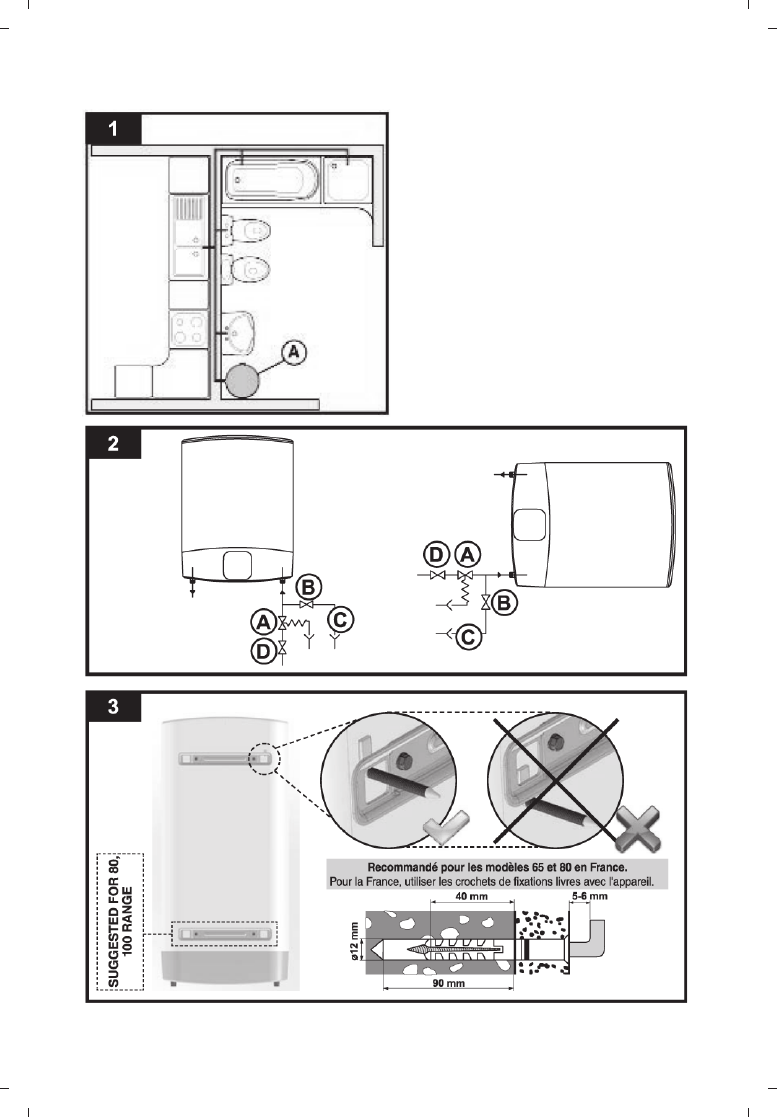 1

A

2

B

A

C

D

D A

B

C

3

SUGGESTED FOR 80, 100 RANGE

Recommandé pour les modèles 65 et 80 en France.
Pour la France, utiliser les crochets de fixations livres avec l'appareil.

40 mm

5-6 mm

ø12 mm

90 mm