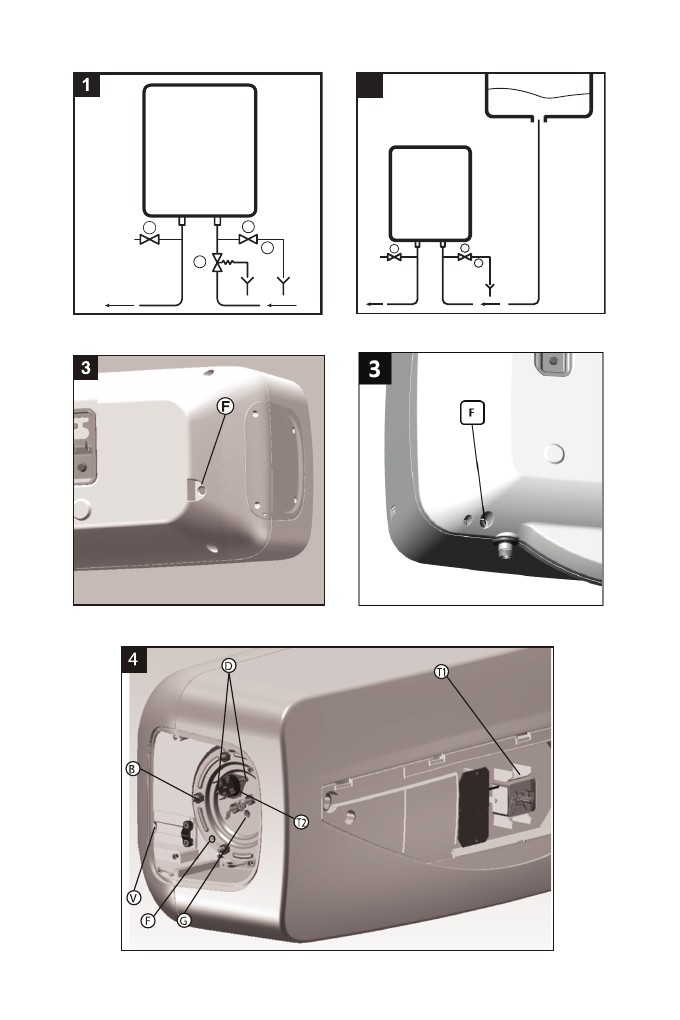 1

3

F

3

F

4

D

T1

B

T2

V

F

G