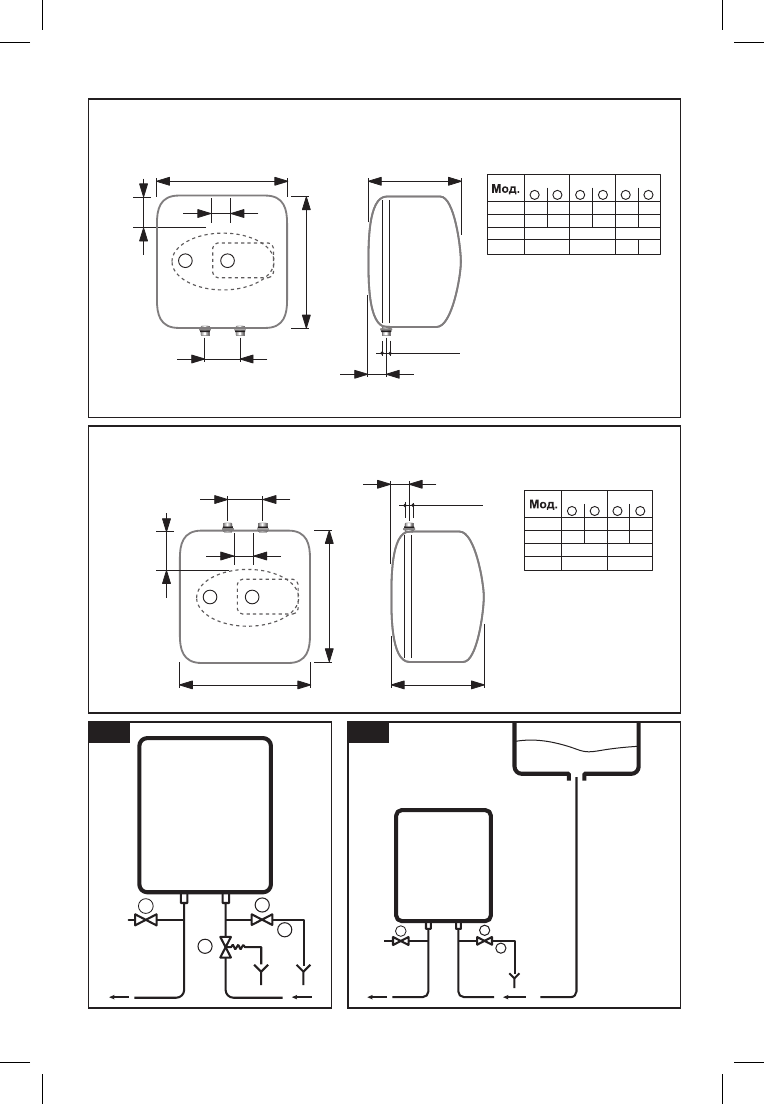 Мод.

Мод.