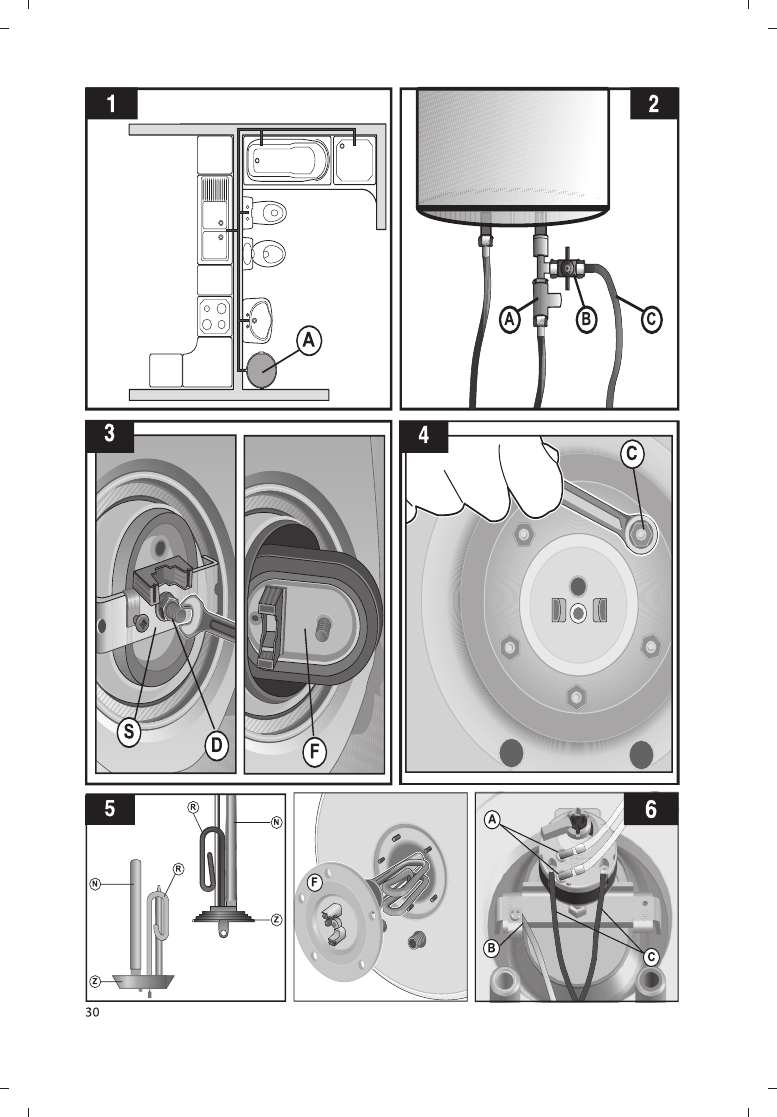 1
A
2
A
B
C
3
S
D
F
4
C
5
R
N
N
R
Z
Z
F
6
A
B
C
30