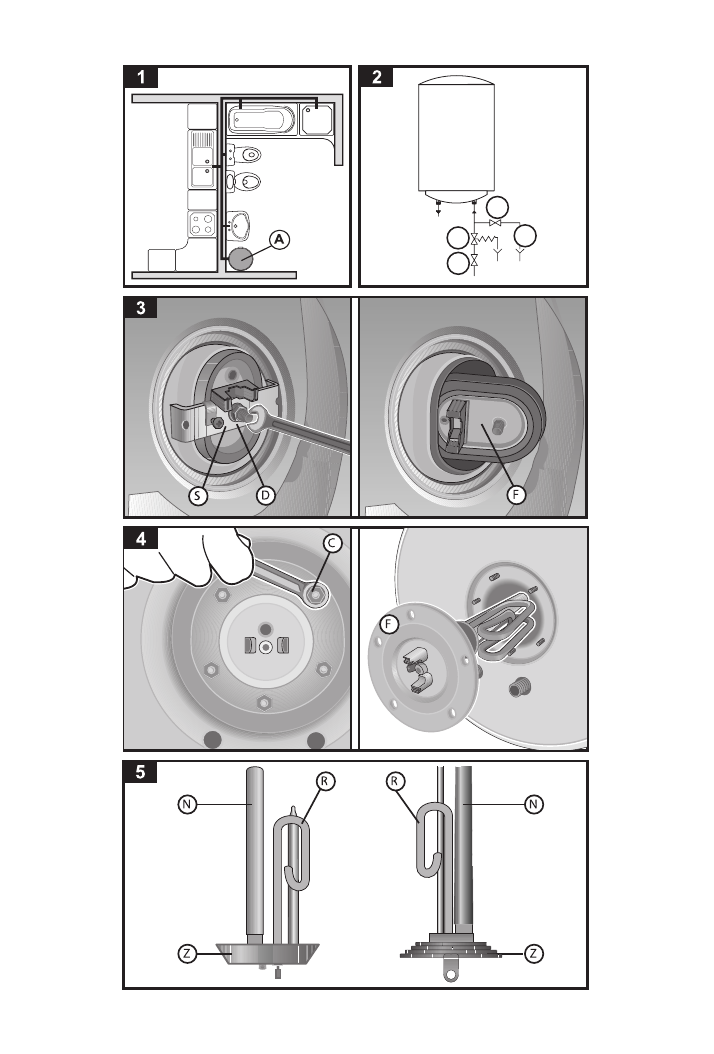 1
A
2
3
S
D
F
4
C
F
5
N
R
Z
R
N
Z