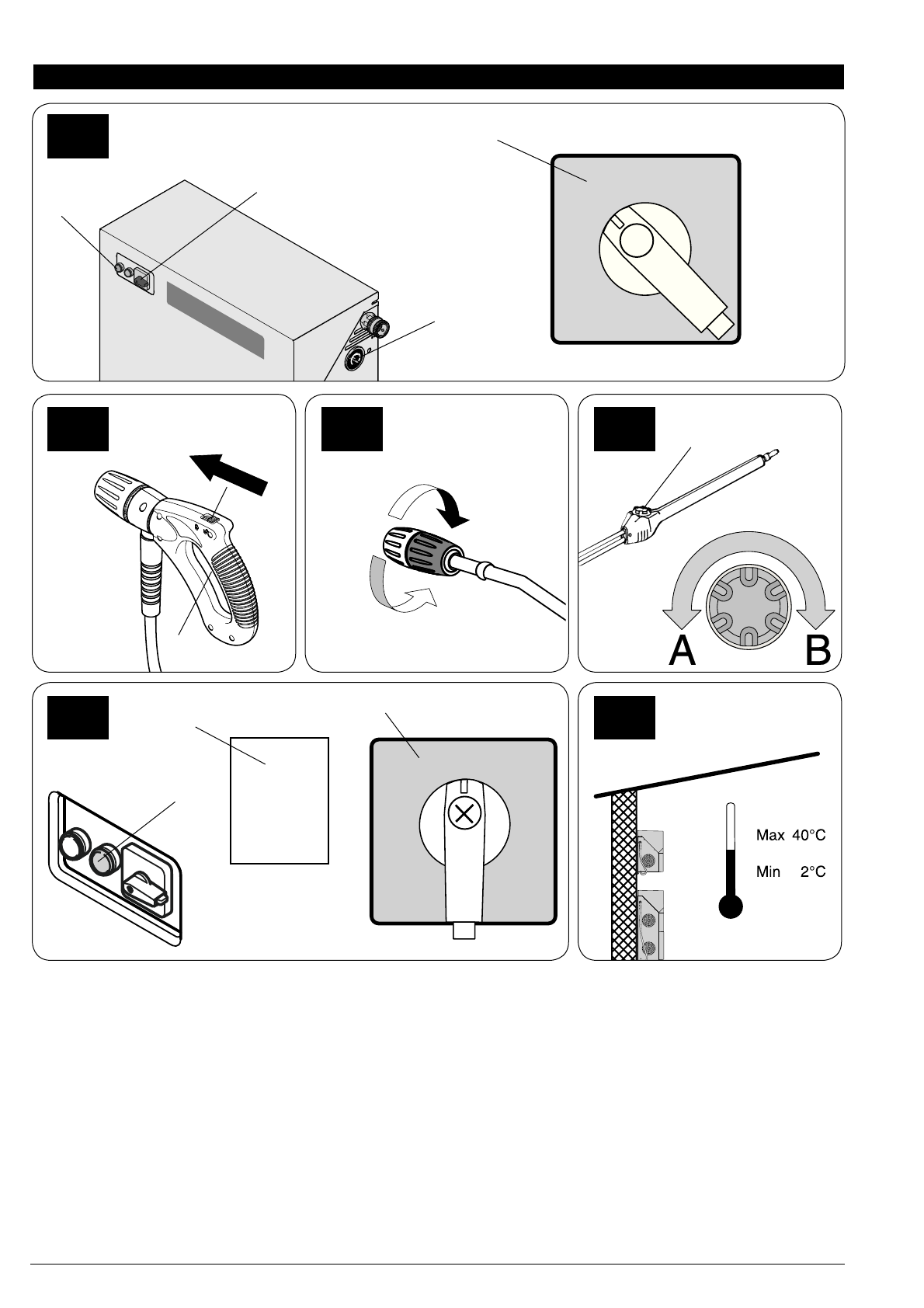 A

B

Max 40°C

Min 2°C