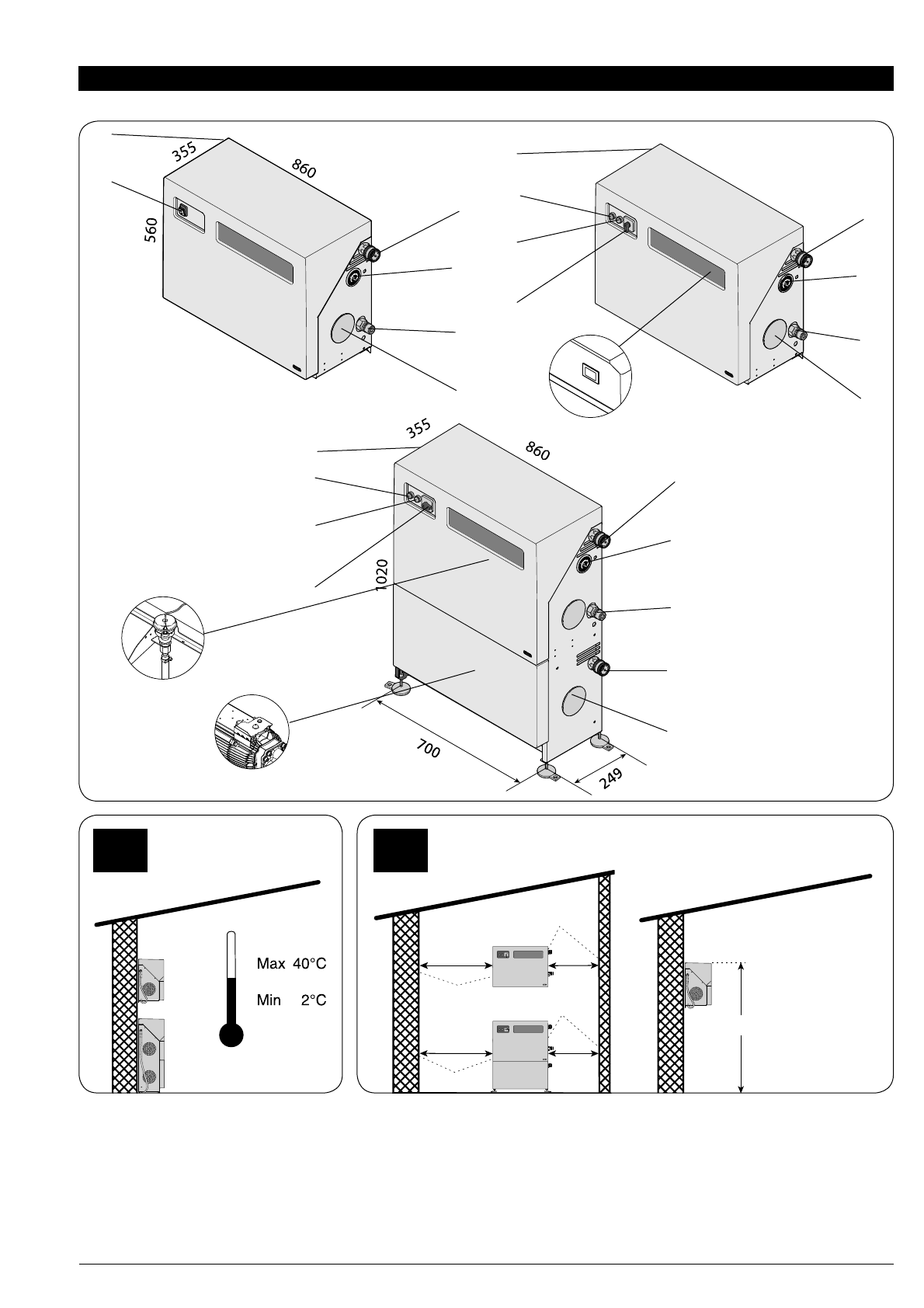 355
860
560

355
860
1020
700
249

Max 40°C
Min 2°C