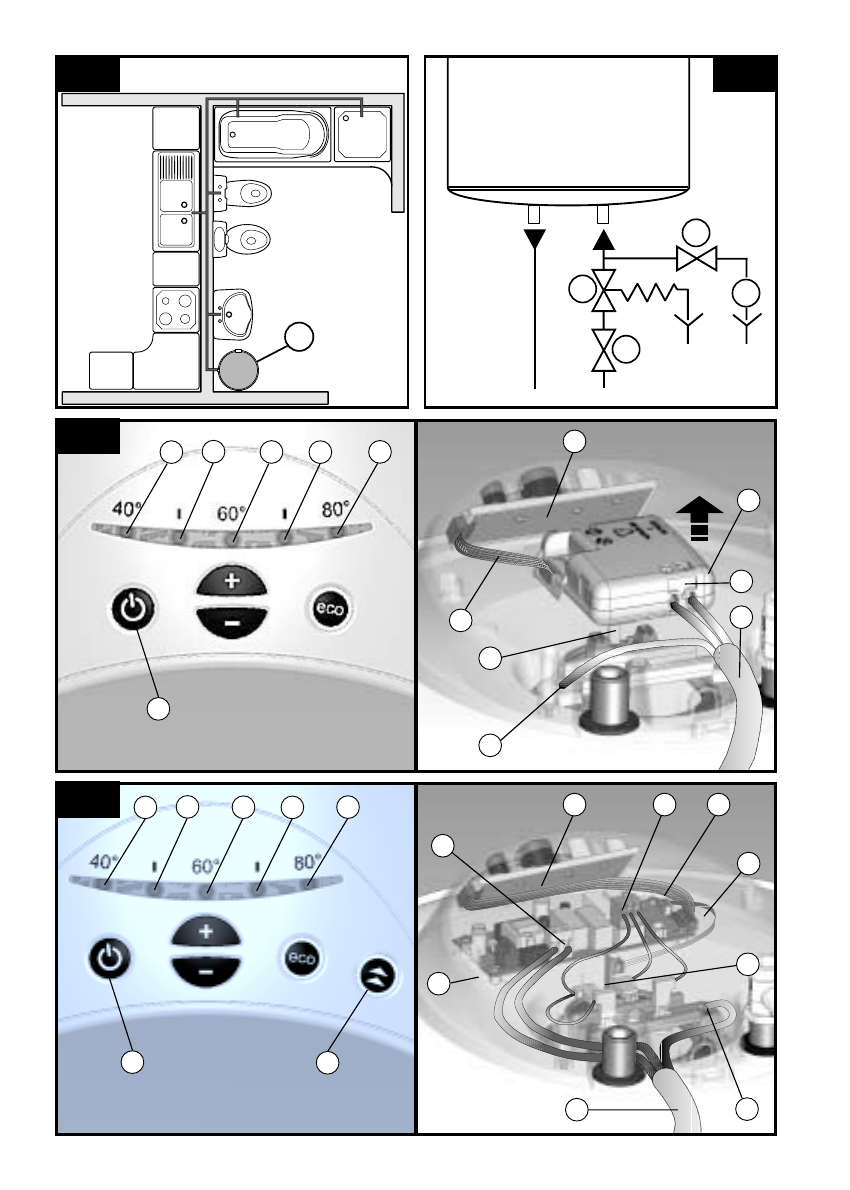 40°
60°
80°
+
−
eco

40°
60°
80°
+
−
eco