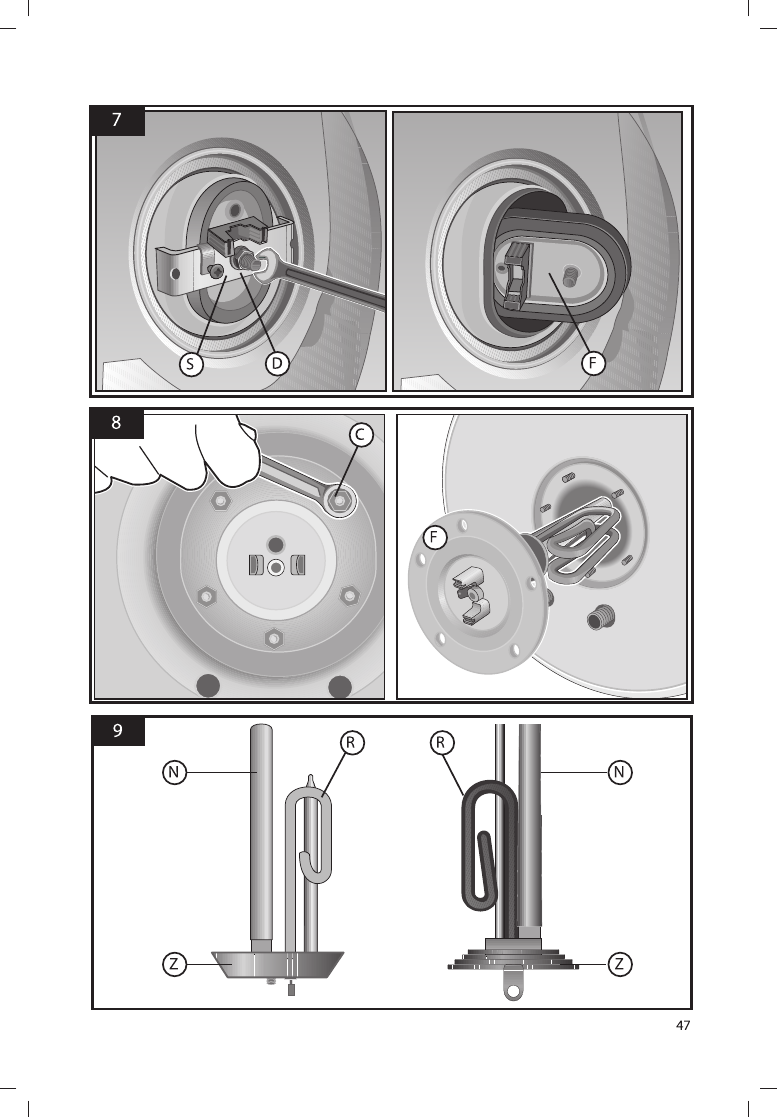 7

S D

F

8

C

F

9

N R

R N

Z

Z

47