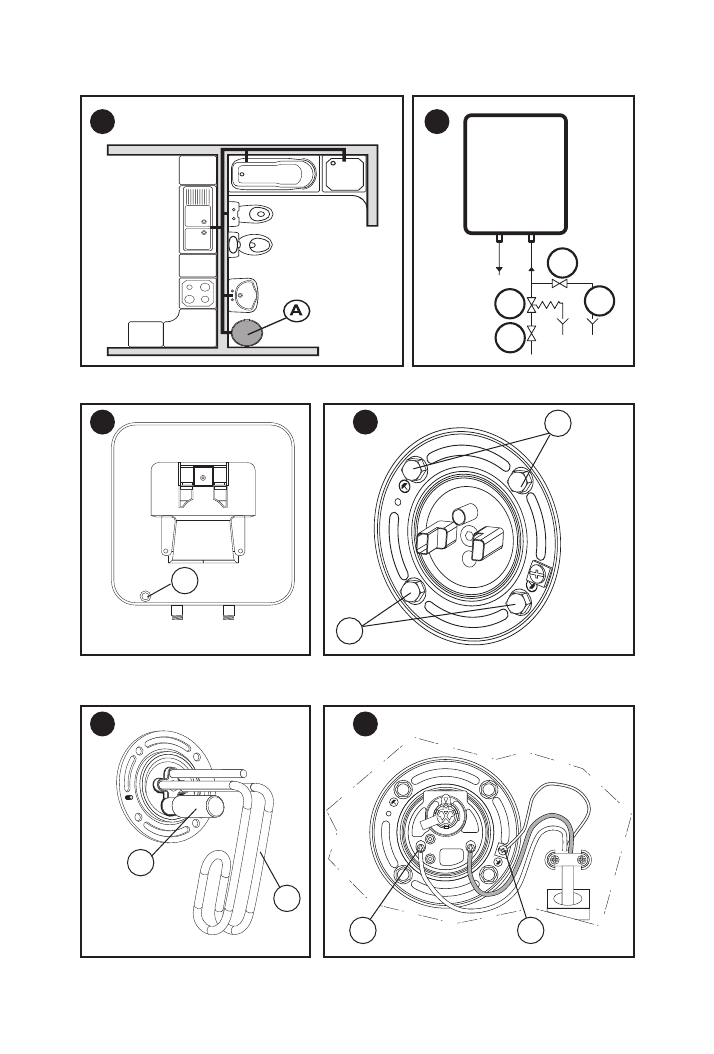 A