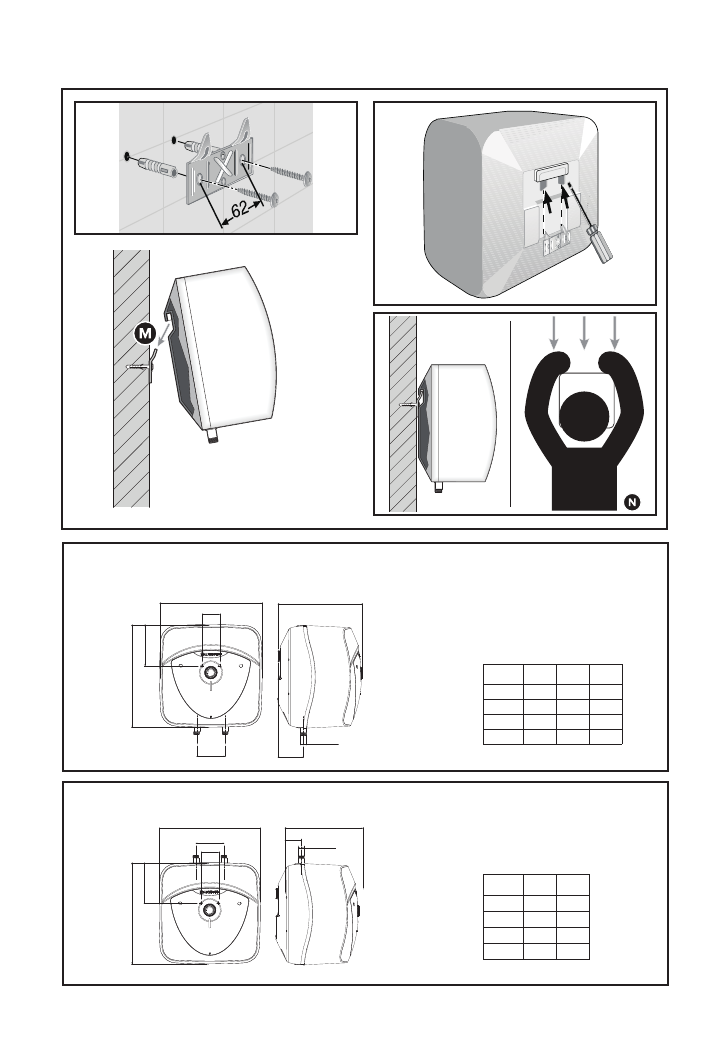 62

M

N