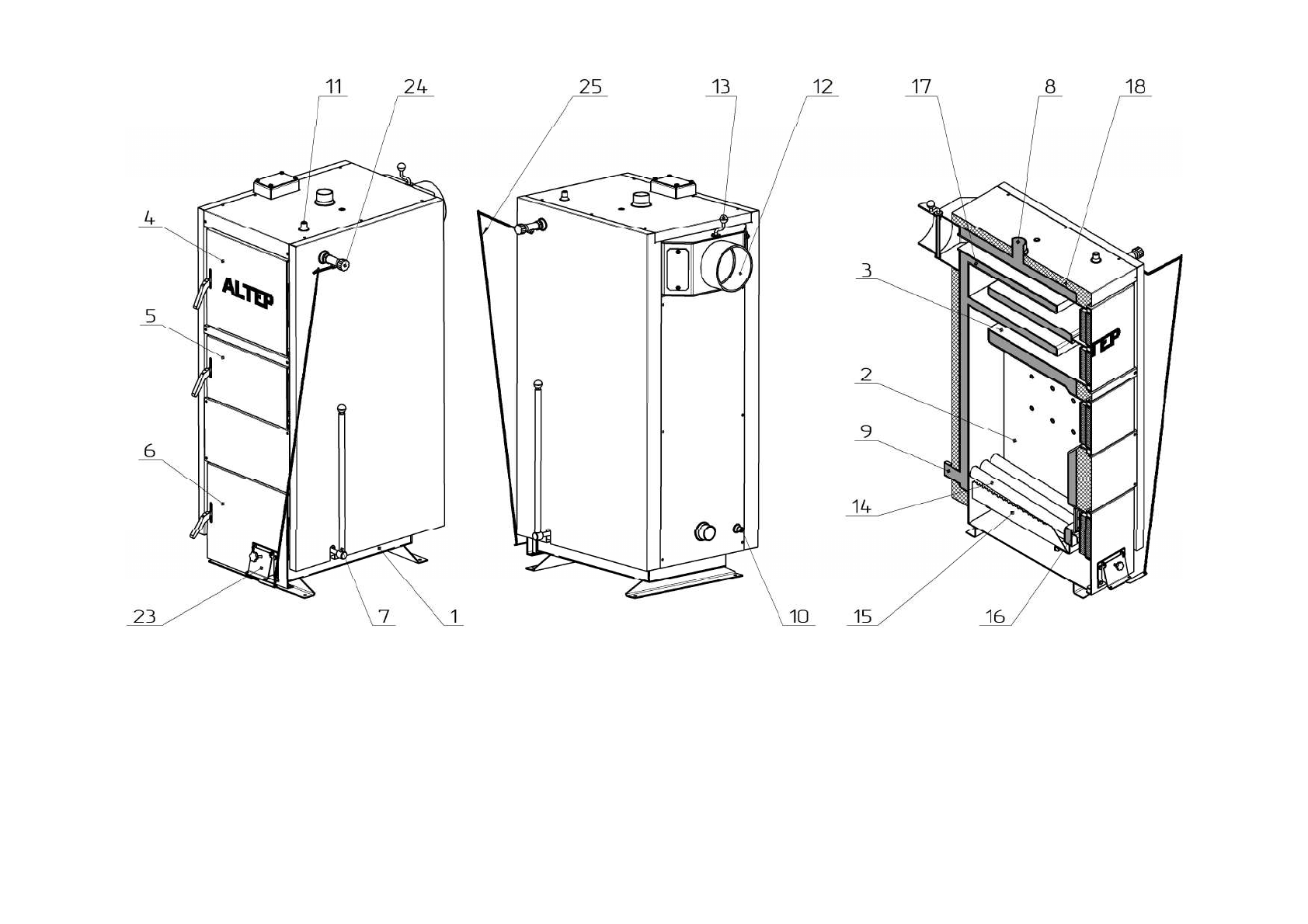 11
24
25
13
12
17
8
18
4
ALTEP
5
6
23
7
1
10
3
2
9
14
15
16
TEP