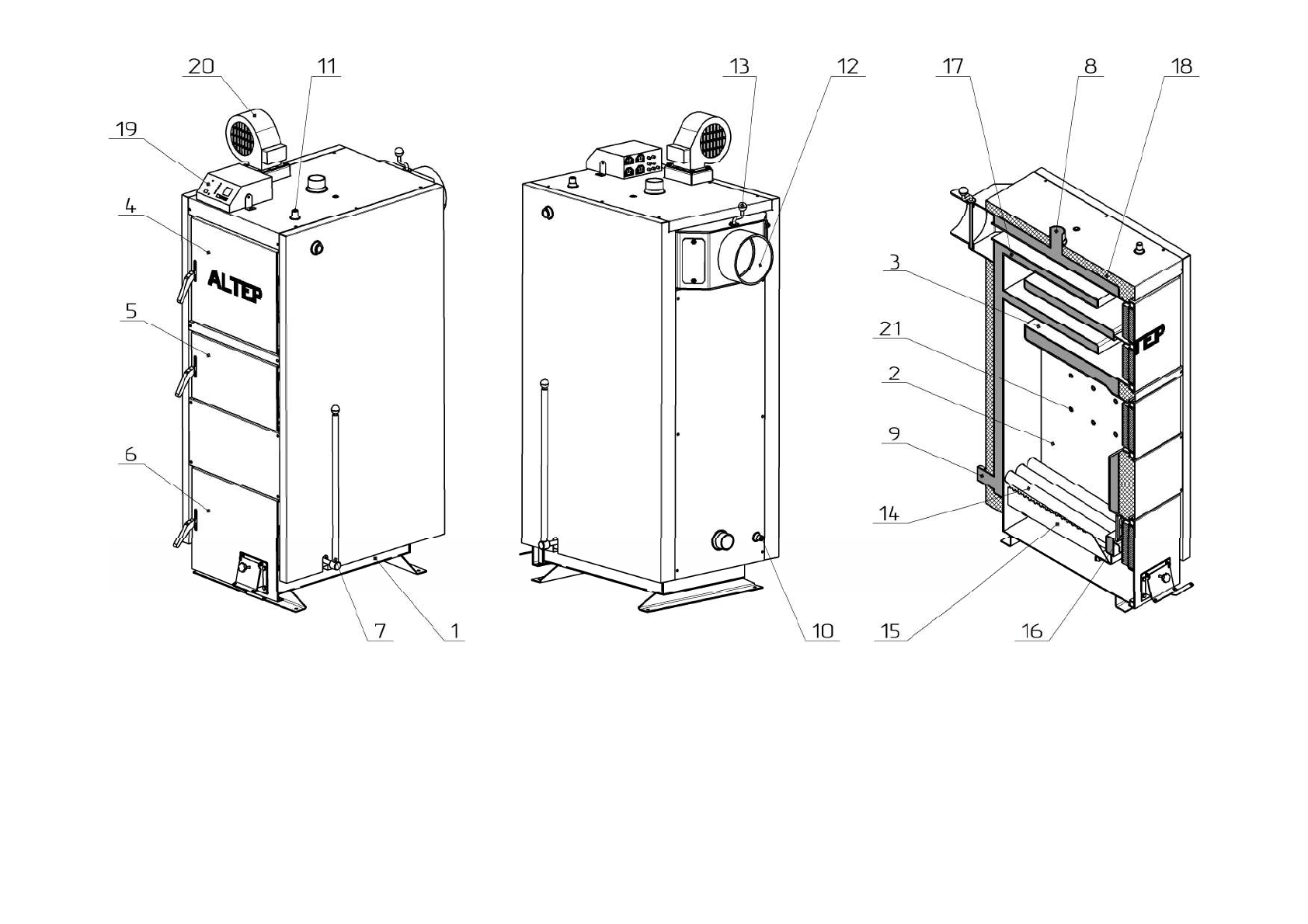 20
11
19
4
ALTEP
5
6
7
1
13
12
10
17
8
18
3
21
2
9
14
15
16
TEP