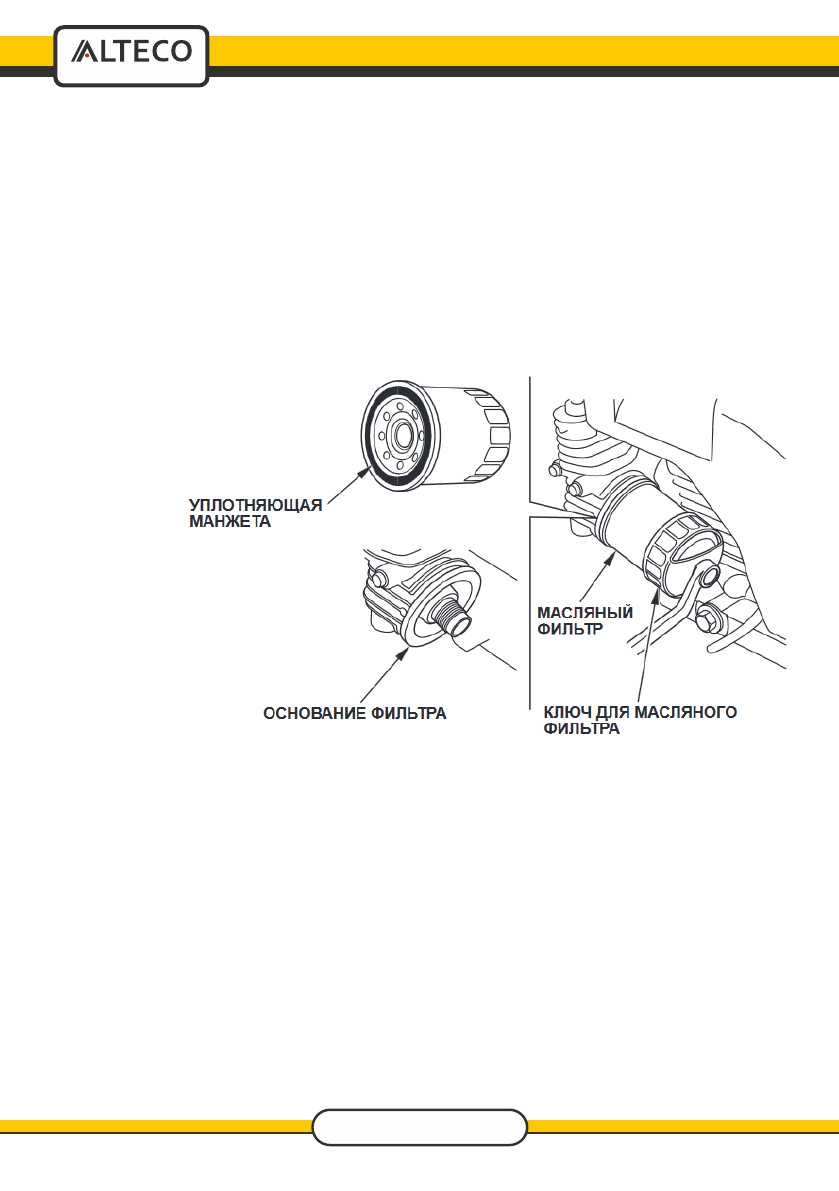 ALTECO

УПЛОТНЯЮЩАЯ МАНЖЕТА

ОСНОВАНИЕ ФИЛЬТРА

МАСЛЯНЫЙ ФИЛЬТР

КЛЮЧ ДЛЯ МАСЛЯНОГО ФИЛЬТРА