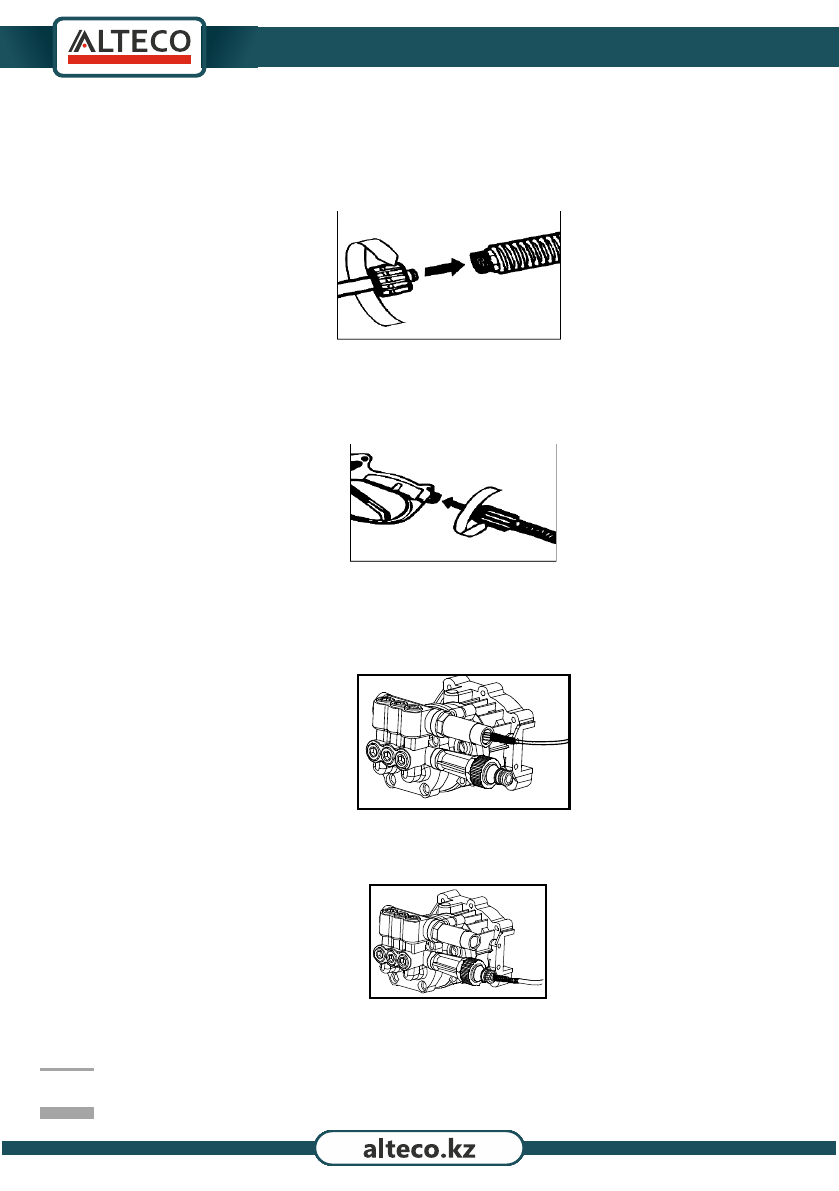 ALTECO

alteco.kz