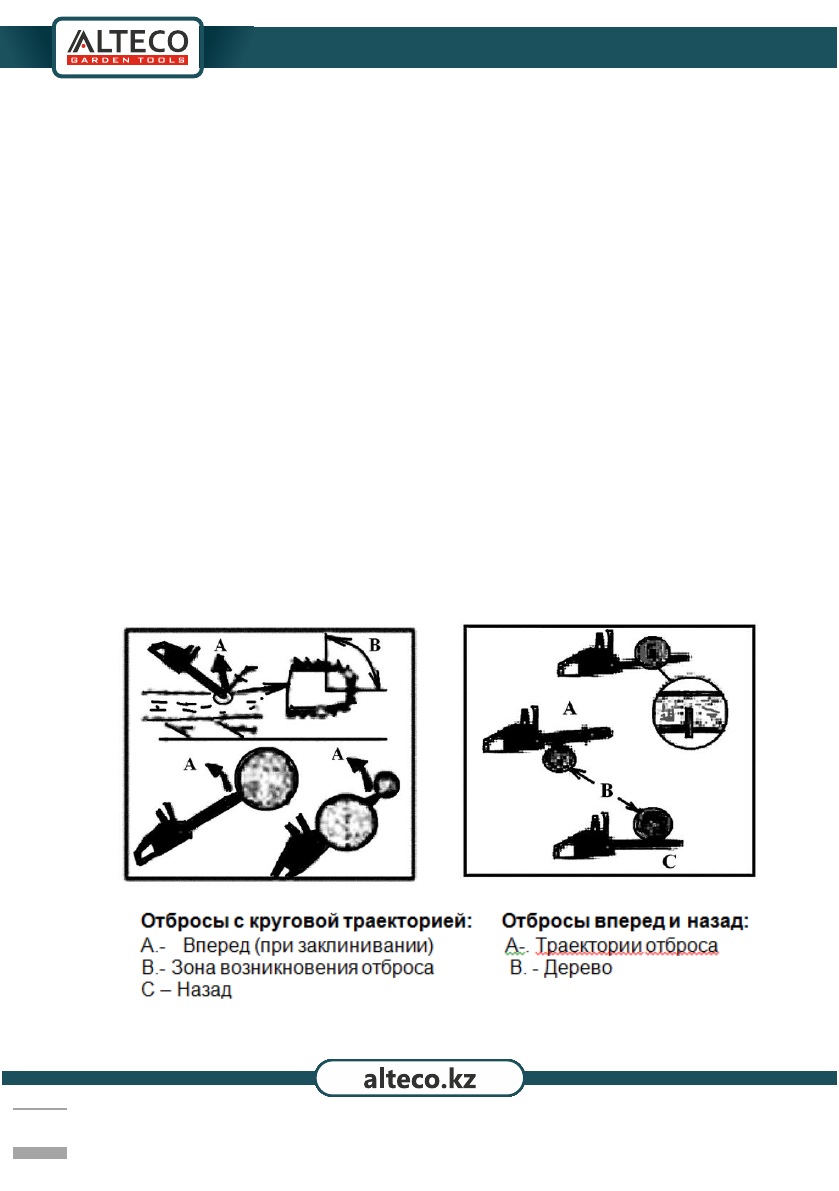 ALTECO
GARDEN TOOLS

A
B
A
A

A
B
C

Отбросы с круговой траекторией:
A.- Вперед (при заклинивании)
B.- Зона возникновения отброса
C – Назад

Отбросы вперед и назад:
A-. Траектории отброса
B. - Дерево

alteco.kz