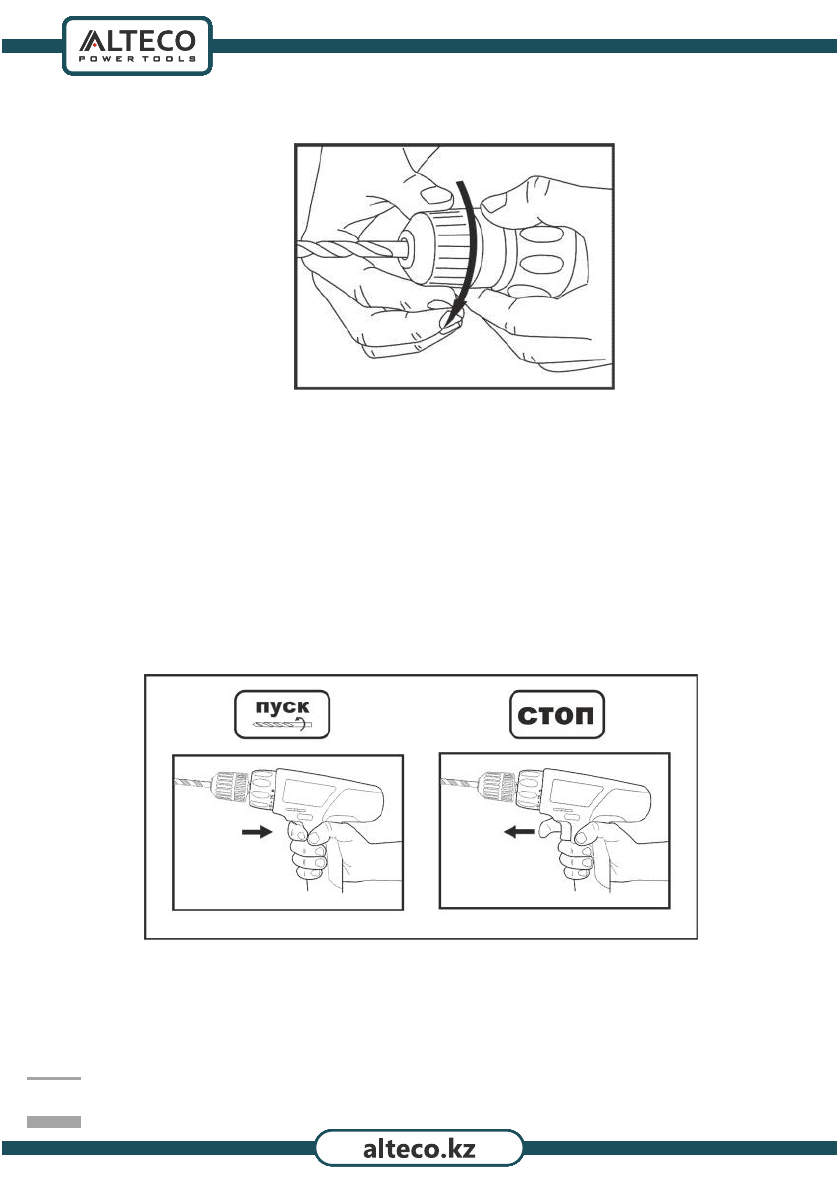 ALTECO
POWER TOOLS

пуск

стоп

alteco.kz