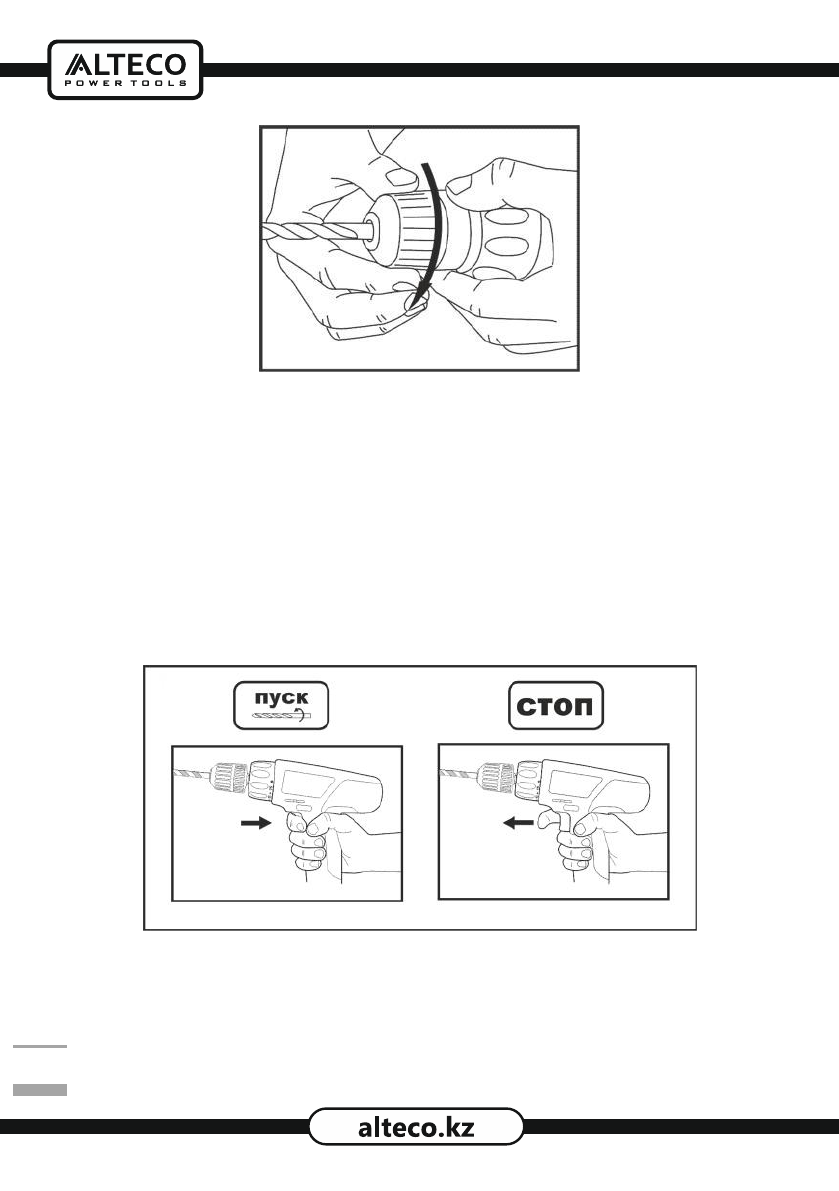 ALTECO
POWER TOOLS

пуск

стоп

alteco.kz