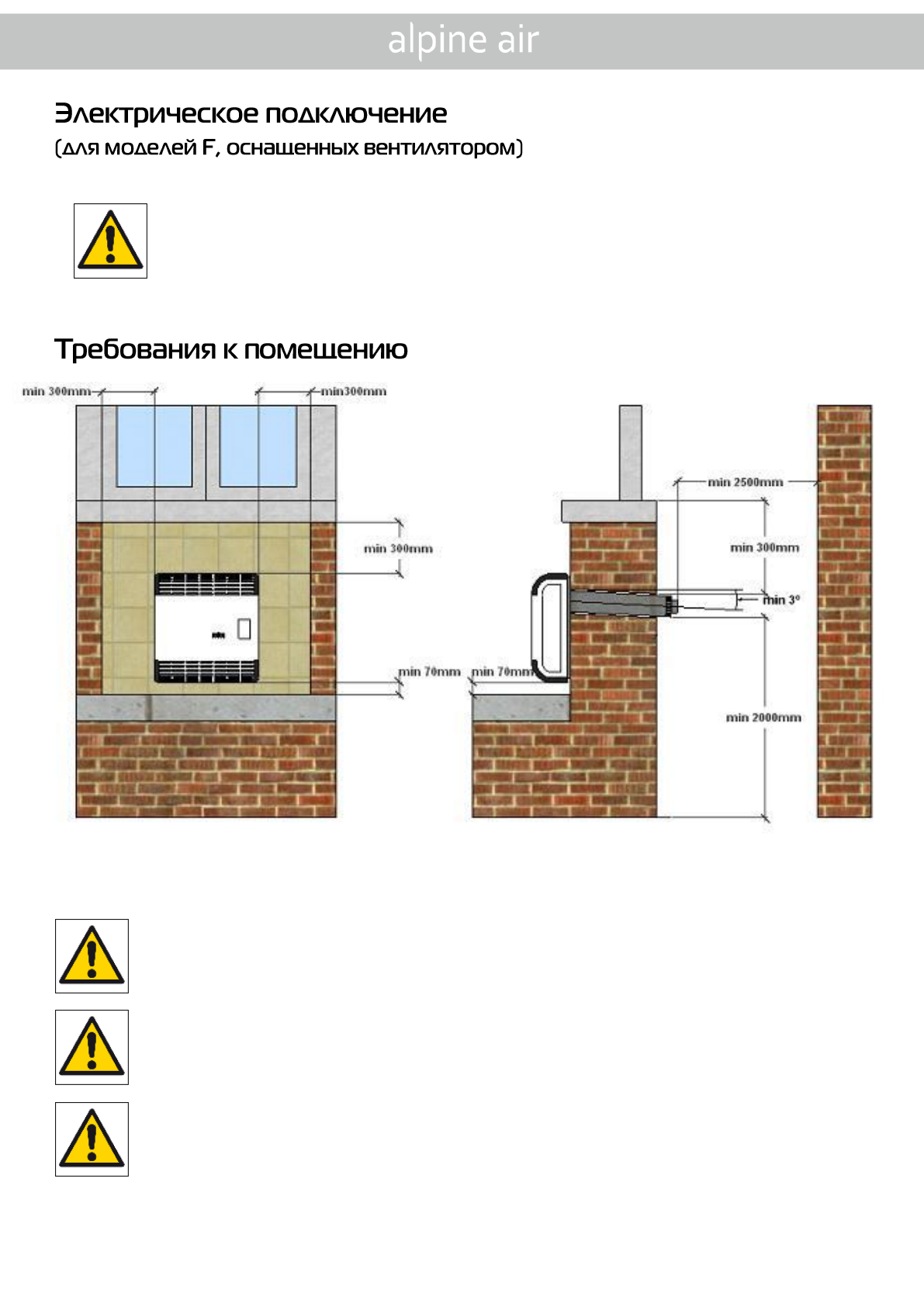 alpine air

Электрическое подключение
(для моделей F, оснащенных вентилятором)

Требования к помещению

min 300mm

min300mm

min 300mm

min 70mm

min 70mm

min 2500mm

min 300mm

min 3°

min 2000mm