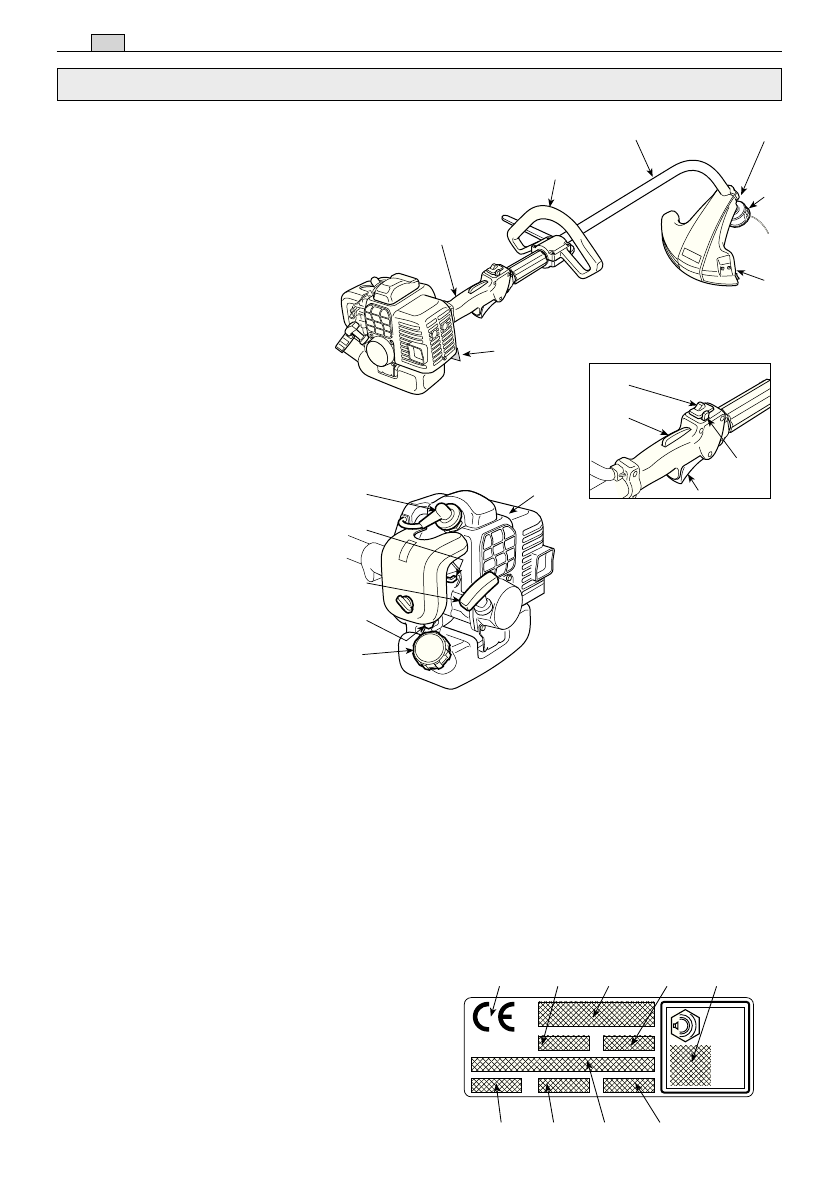 CE