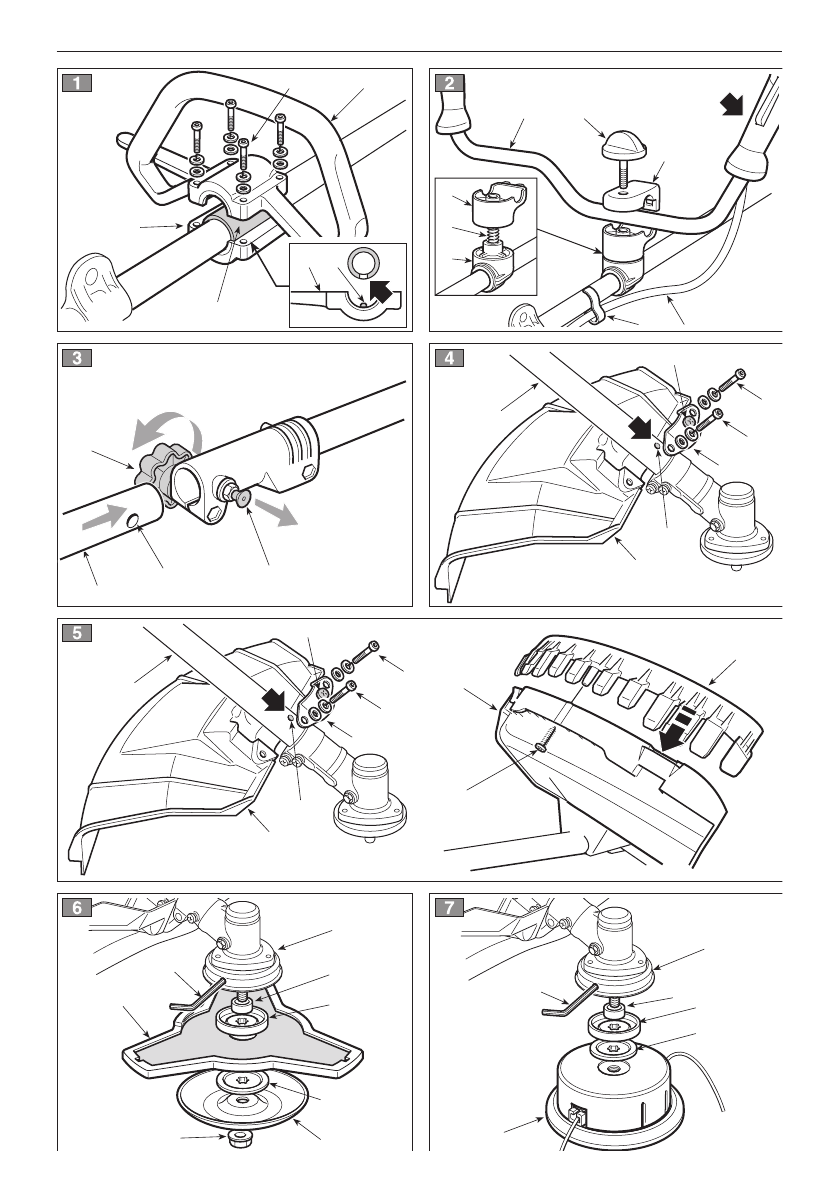 1

2

3

4

5

6

7