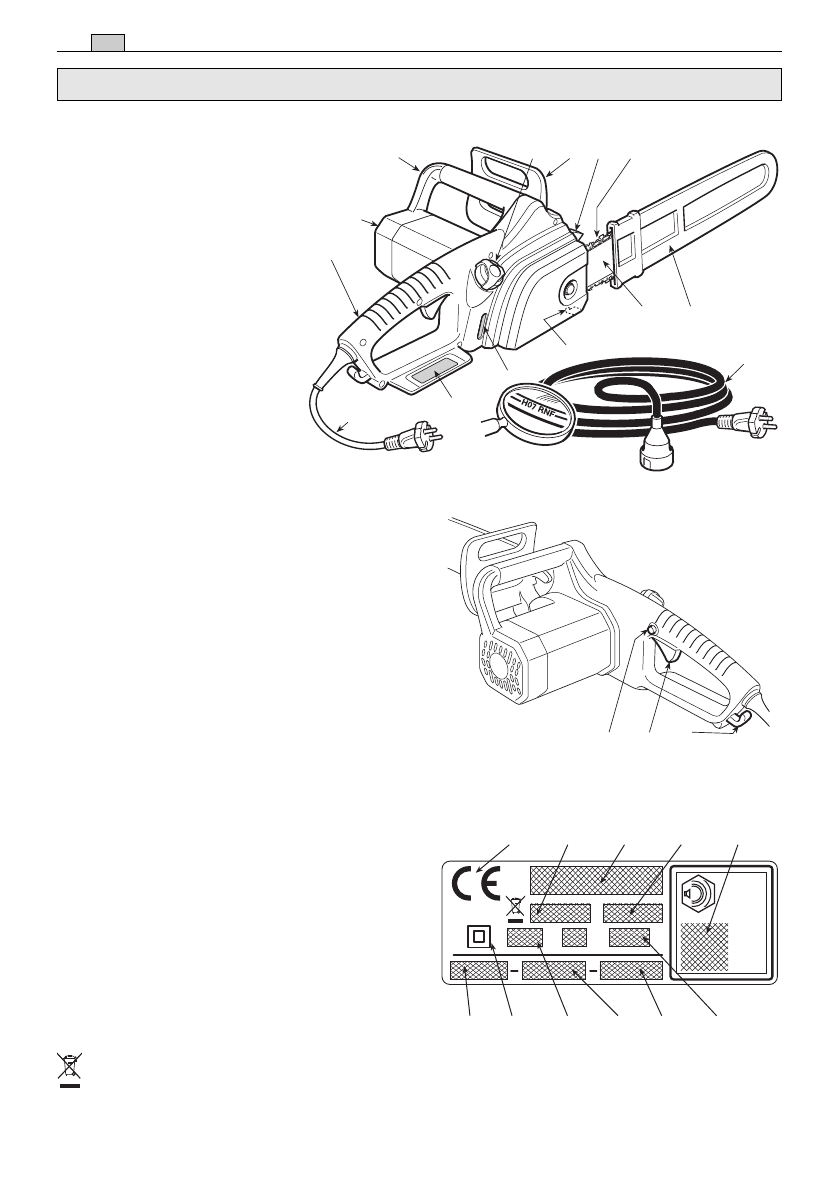 H07 RNF
CE