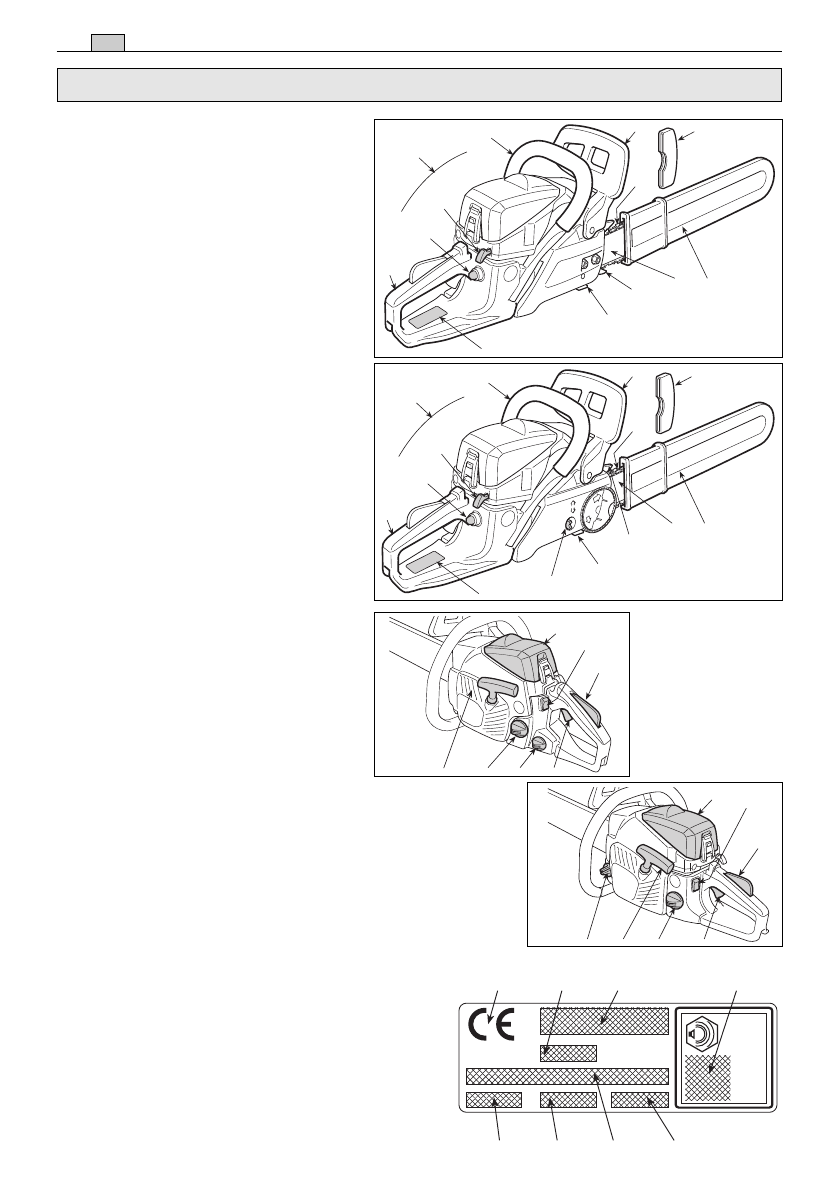 CE