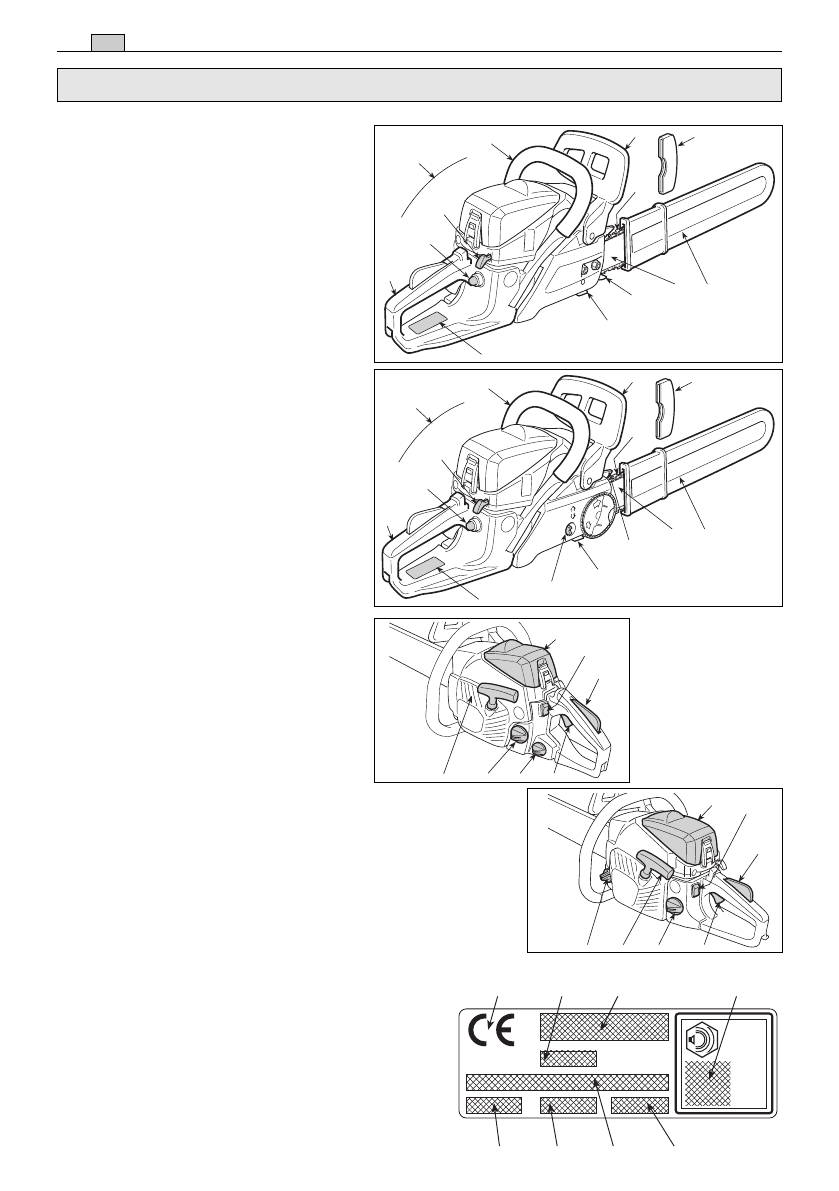 CE