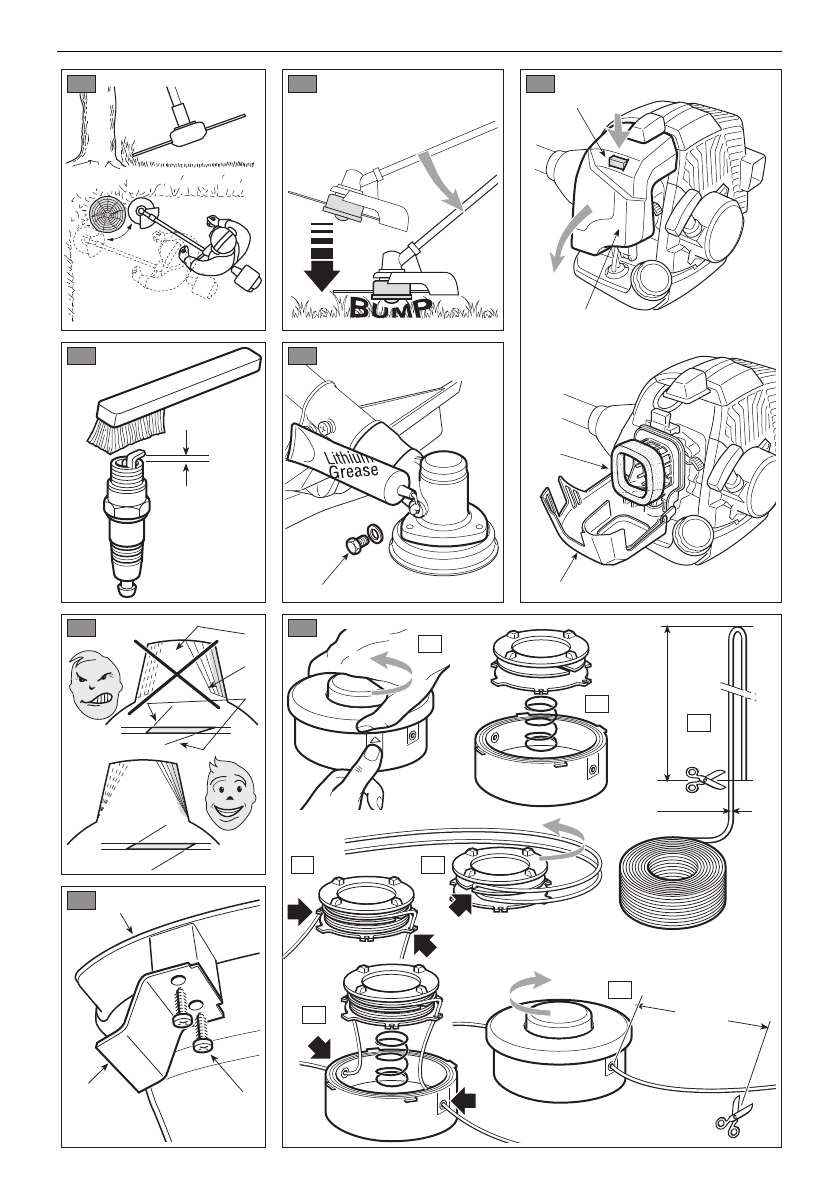 BUMP

Lithium Grease