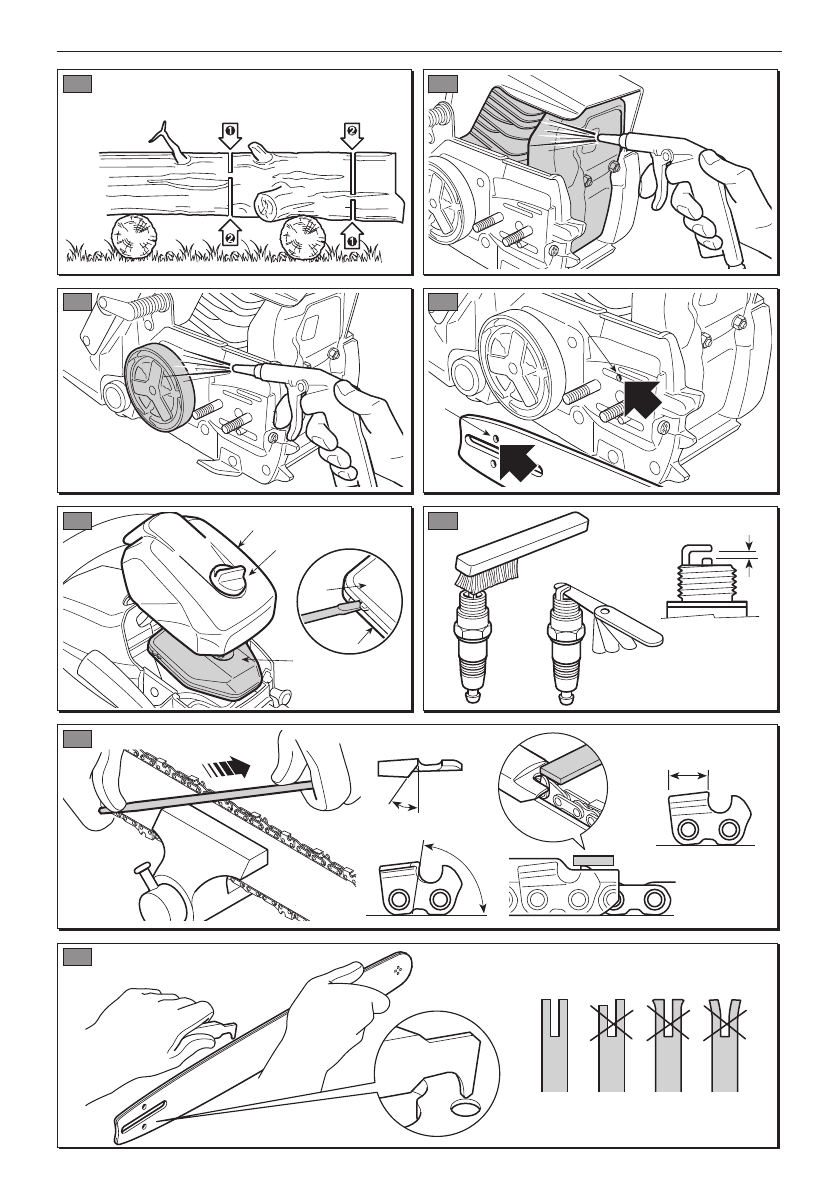 1
2
2
1