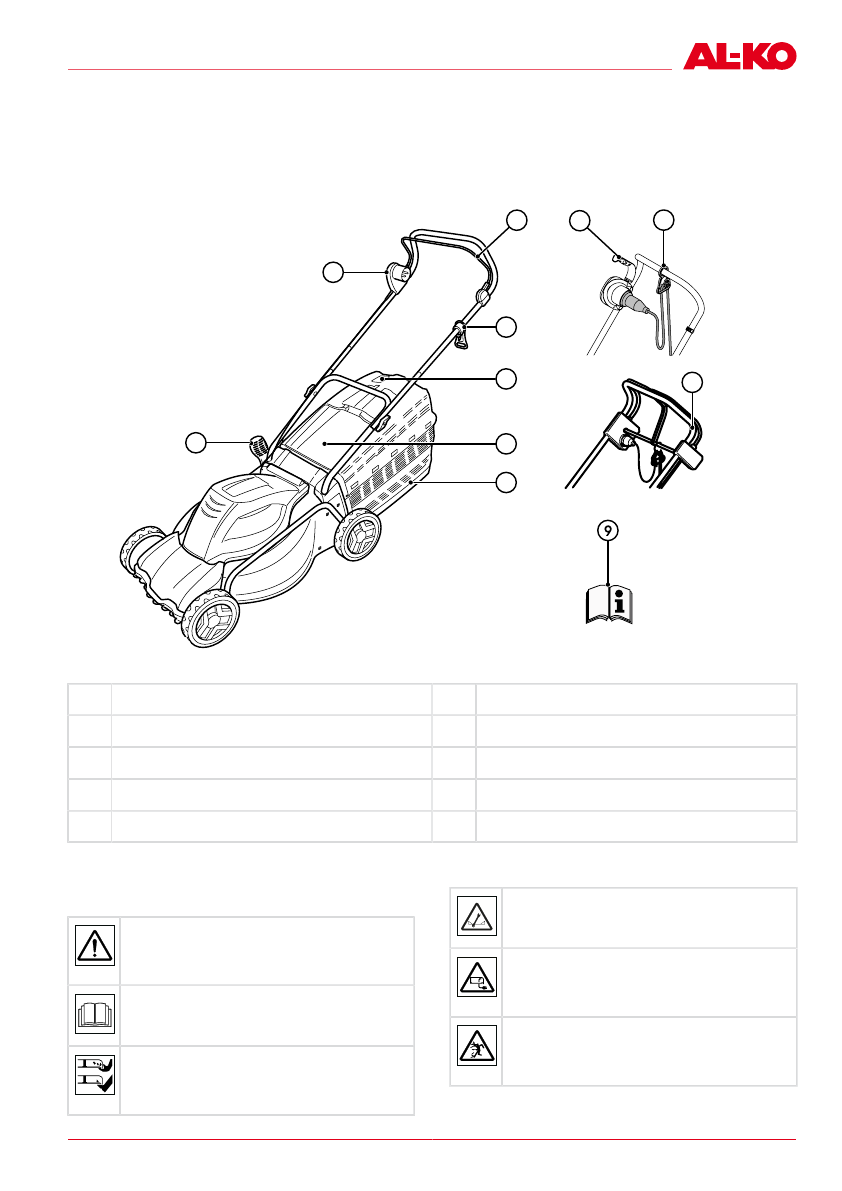 AL-KO

9