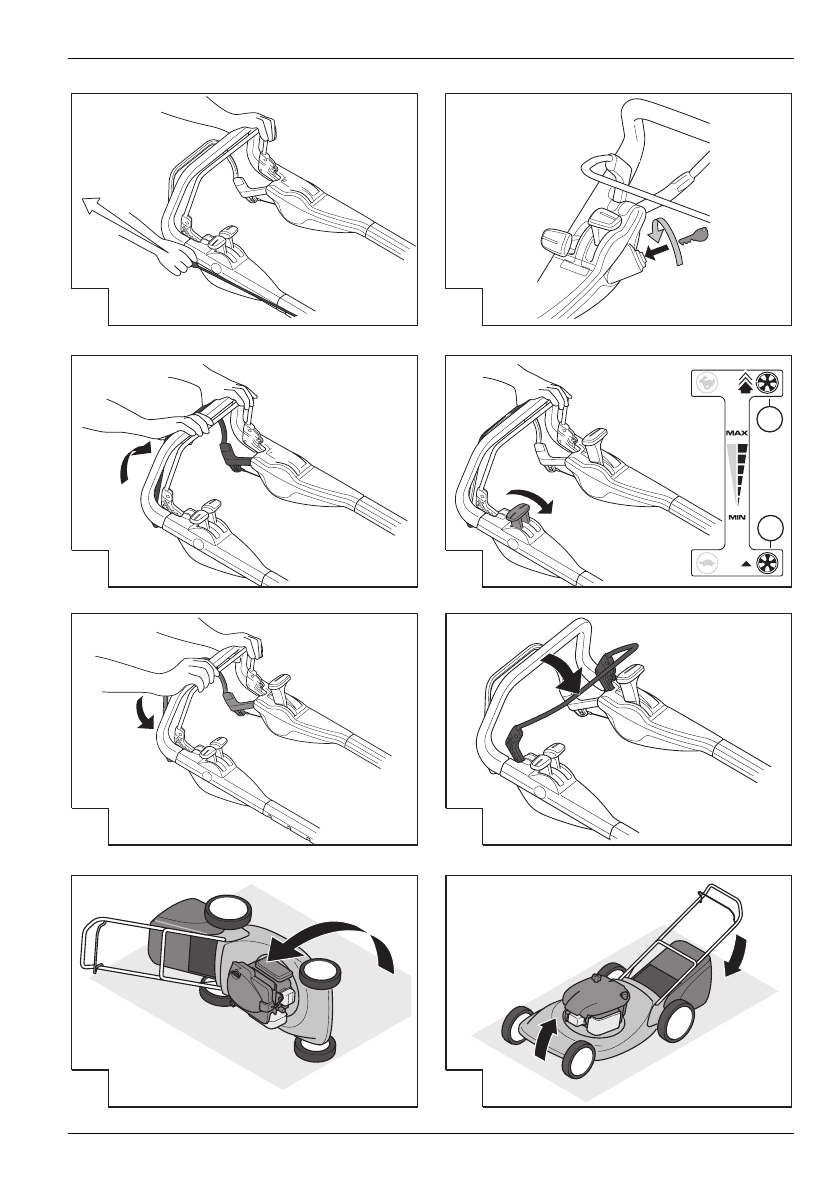 MAX

MIN