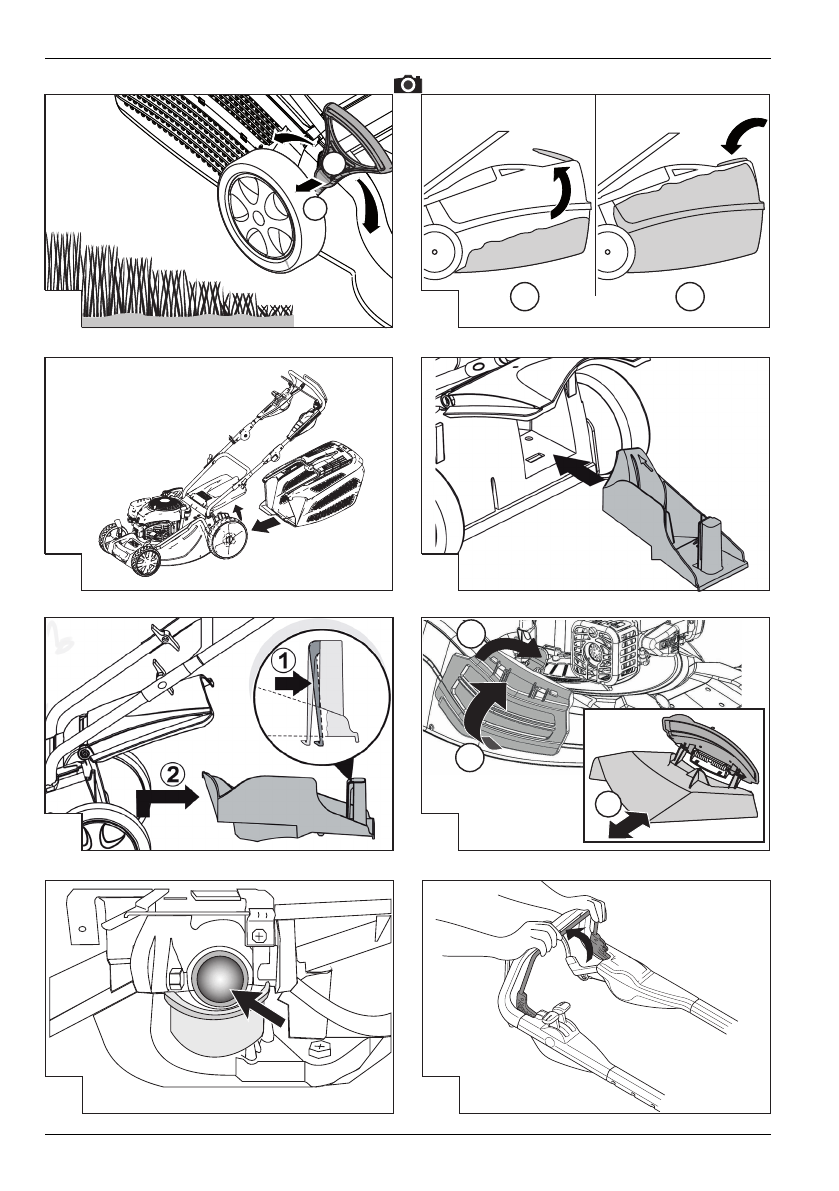 1

2