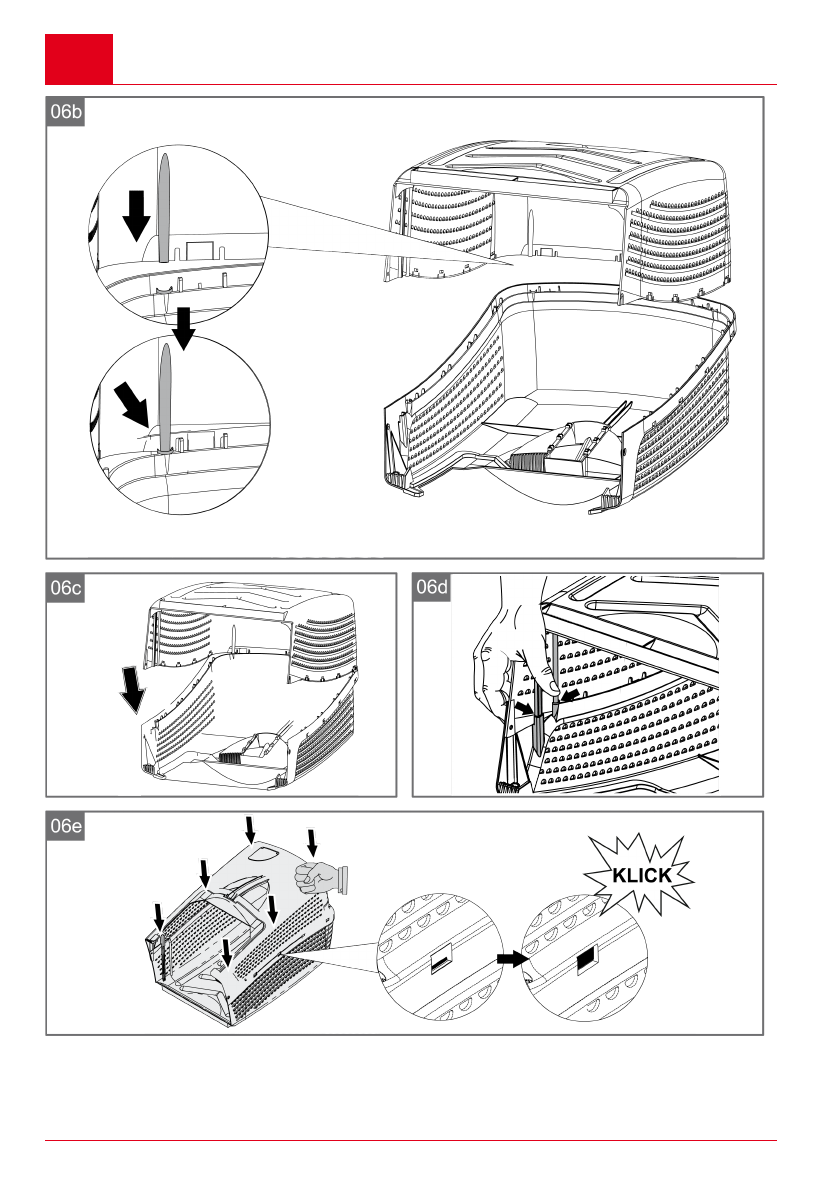 06b

06c

06d

06e

KLICK