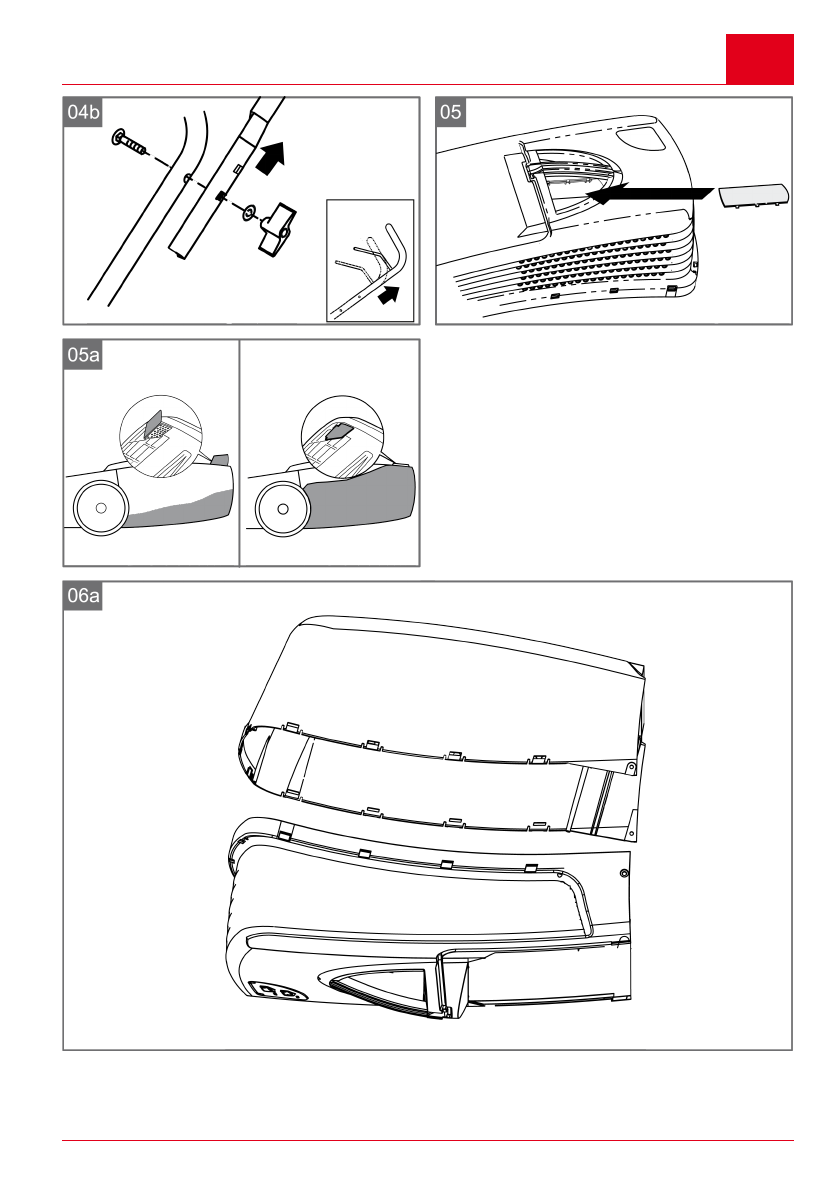 04b

05

05a

06a