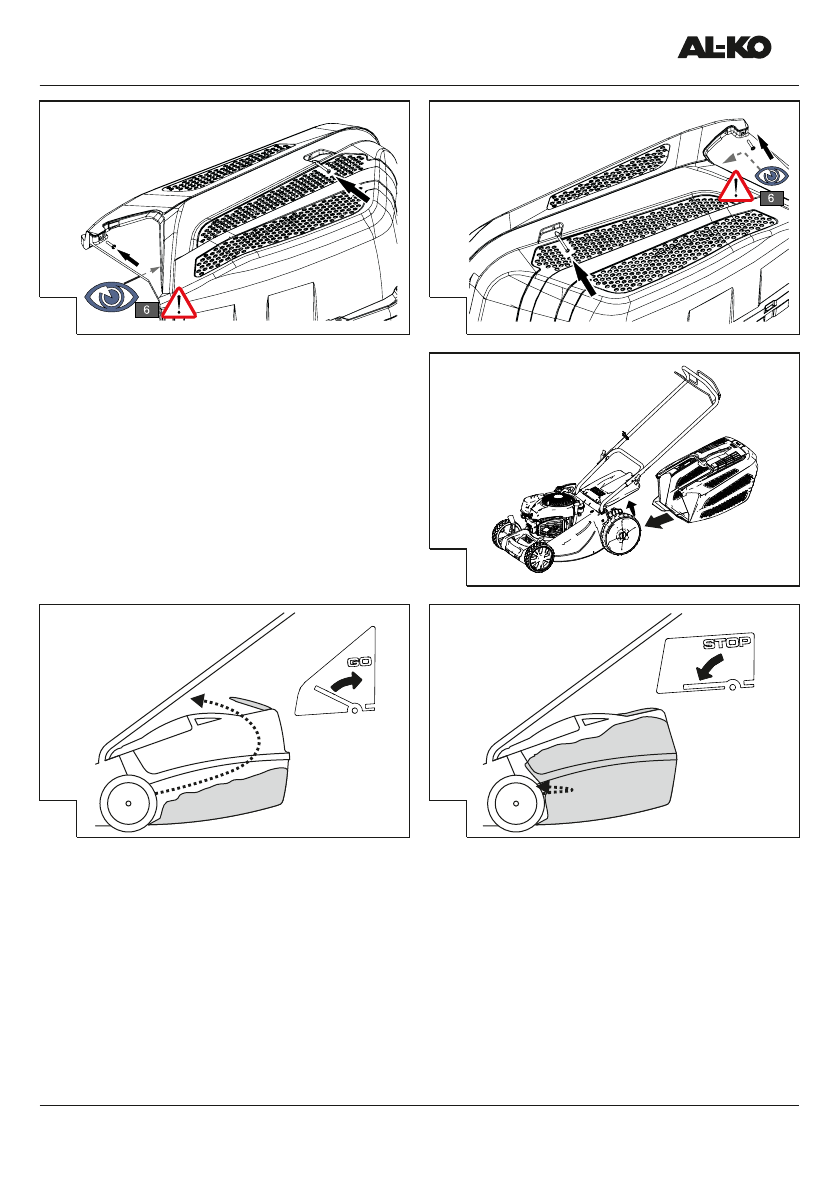 AL-KO

6

6

GO

STOP