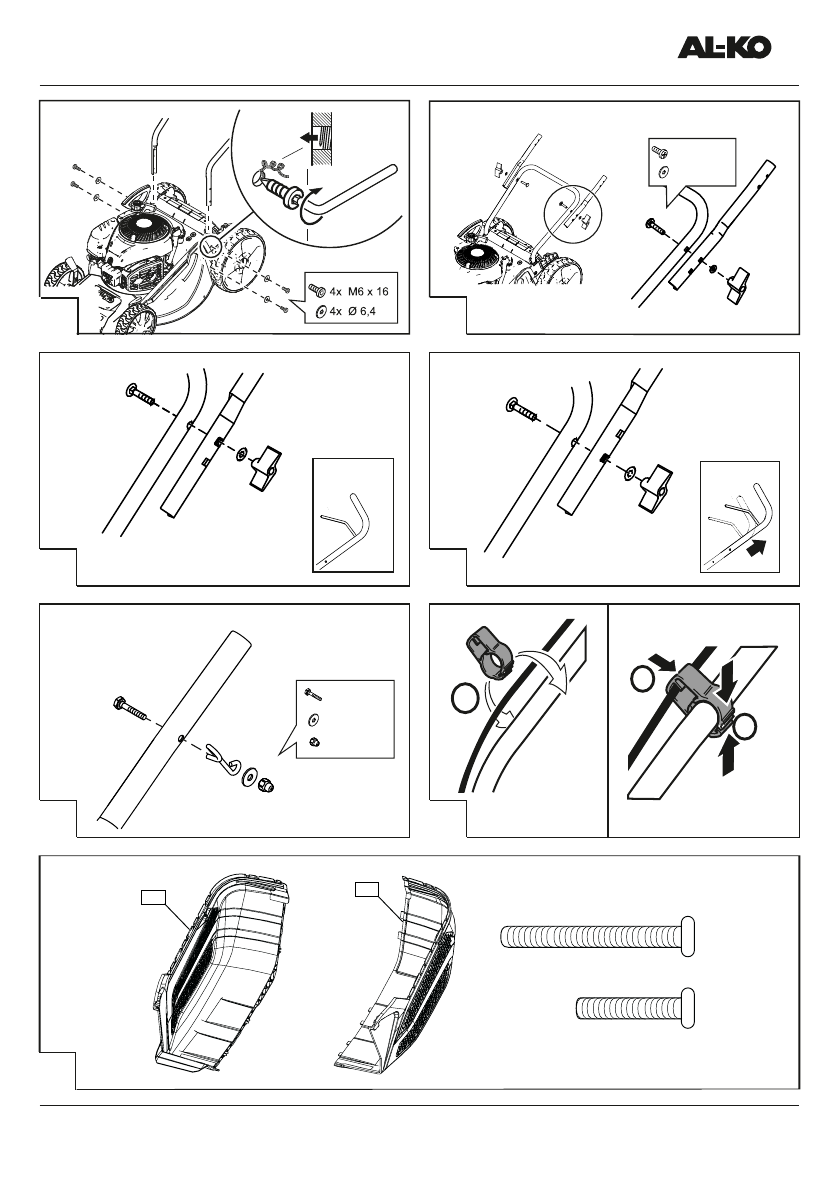 AL-KO

4x M6 x 16
4x Ø 6,4