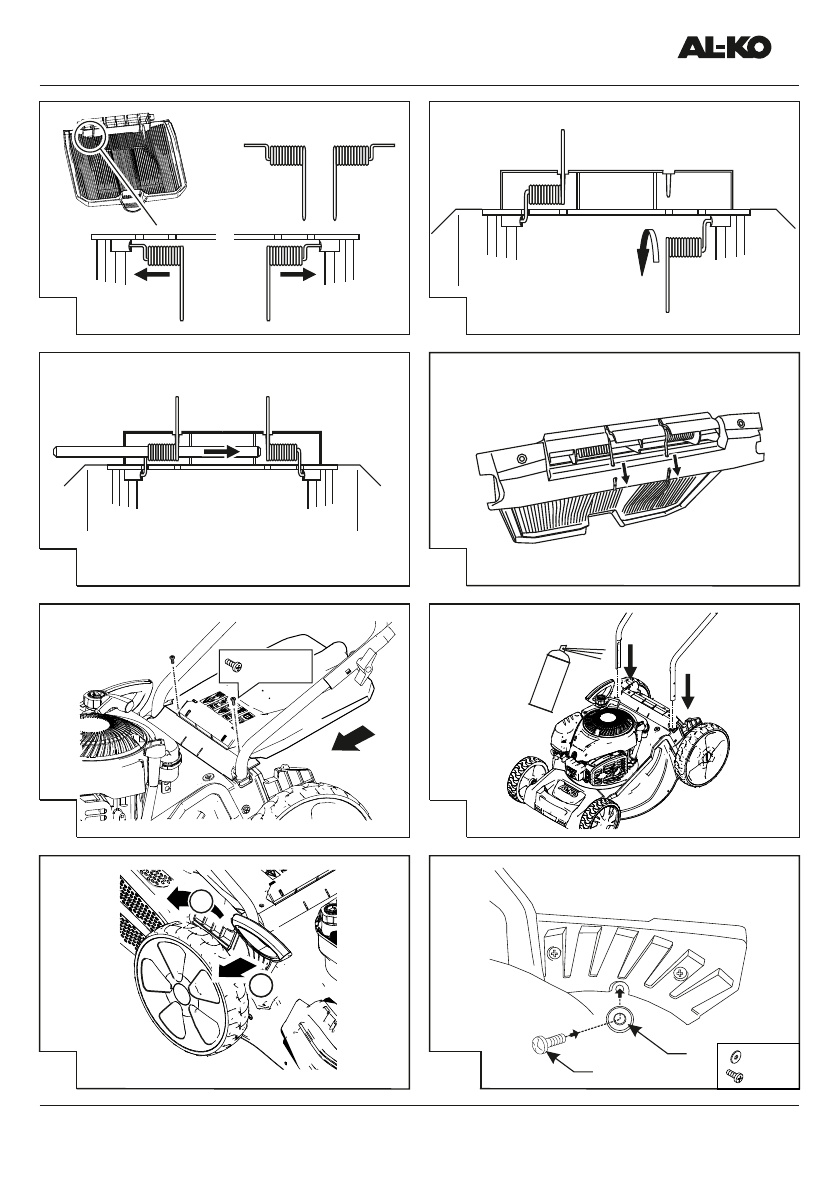 AL-KO