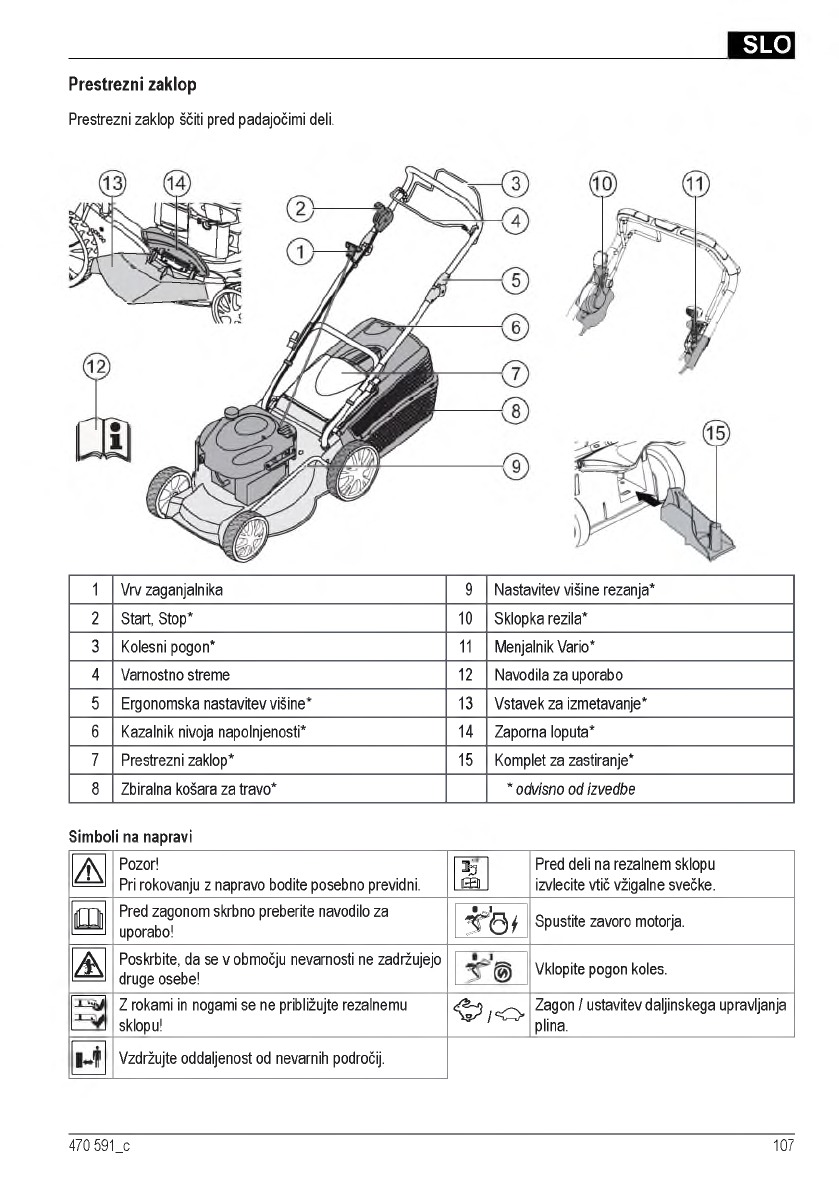 SLO

Prestrezni zaklop

Prestrezni zaklop ščiti pred padajočimi deli.

13 14 2 1 3 4 5 6 7 8 9 10 11 12 15

| 1 | Vrv zaganjalnika | 9 | Nastavitev višine rezanja* |
|---|---|---|---|
| 2 | Start, Stop* | 10 | Sklopka rezila* |
| 3 | Kolesni pogon* | 11 | Menjalnik Vario* |
| 4 | Varnostno streme | 12 | Navodila za uporabo |
| 5 | Ergonomska nastavitev višine* | 13 | Vstavek za izmetavanje* |
| 6 | Kazalnik nivoja napolnjenosti* | 14 | Zaporna loputa* |
| 7 | Prestrezni zaklop* | 15 | Komplet za zastiranje* |
| 8 | Zbiralna košara za travo* | | * odvisno od izvedbe |

Simboli na napravi

| | Pozor! Pri rokovanju z napravo bodite posebno previdni. | | Pred deli na rezalnem sklopu izvlecite vtič vžigalne svečke. |
|---|---|---|---|
| | Pred zagonom skrbno preberite navodilo za uporabo! | | Spustite zavoro motorja. |
| | Poskrbite, da se v območju nevarnosti ne zadržujejo druge osebe! | | Vklopite pogon koles. |
| | Z rokami in nogami se ne približujte rezalnemu sklopu! | / | Zagon / ustavitev daljinskega upravljanja plina. |
| | Vzdržujte oddaljenost od nevarnih področij. | | |

470 591_c

107